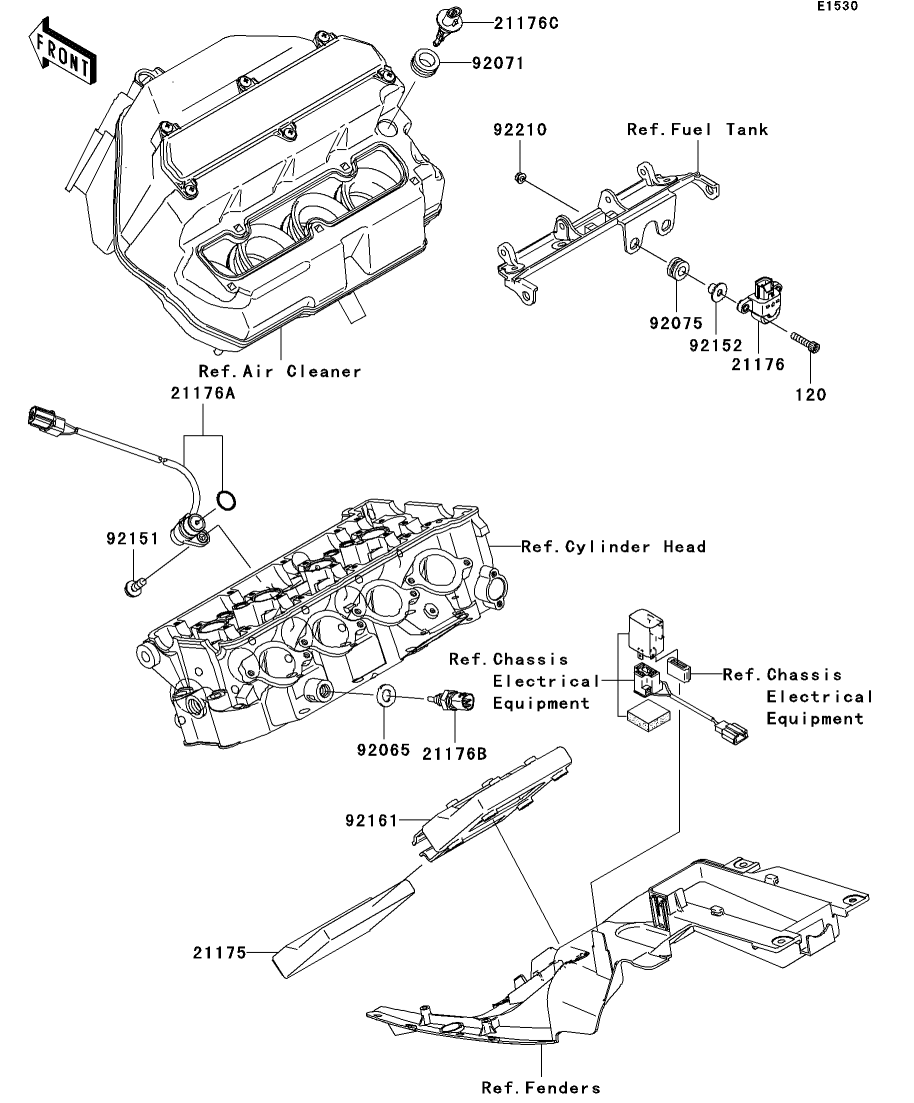 E1530

FRONT

21176C

92071

92210

Ref.Fuel Tank

92075

92152

21176

120

Ref.Air Cleaner

21176A

92151

Ref.Cylinder Head

Ref.Chassis Electrical Equipment

Ref.Chassis Electrical Equipment

92065

21176B

92161

21175

Ref.Fenders