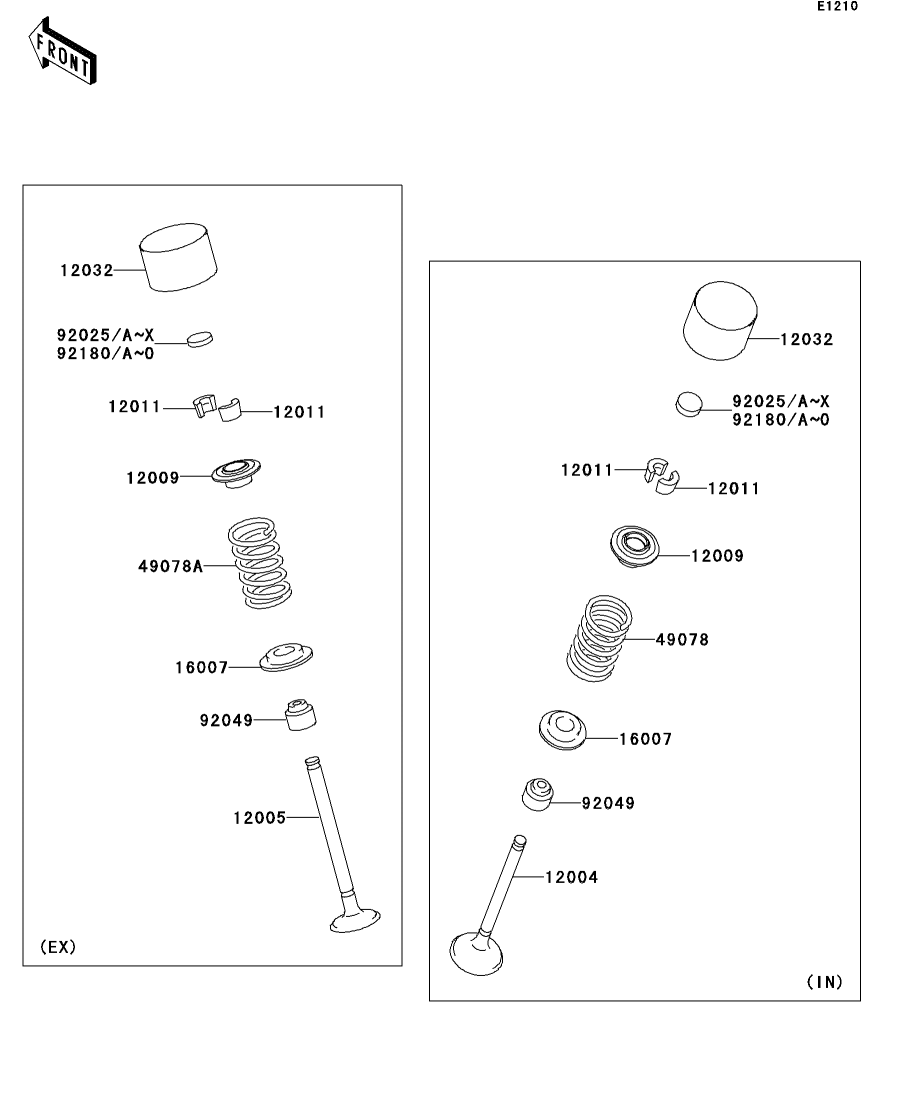 E1210

FRONT

12032
92025/A~X
92180/A~0
12011
12011
12009
49078A
16007
92049
12005
(EX)

12032
92025/A~X
92180/A~0
12011
12011
12009
49078
16007
92049
12004
(IN)