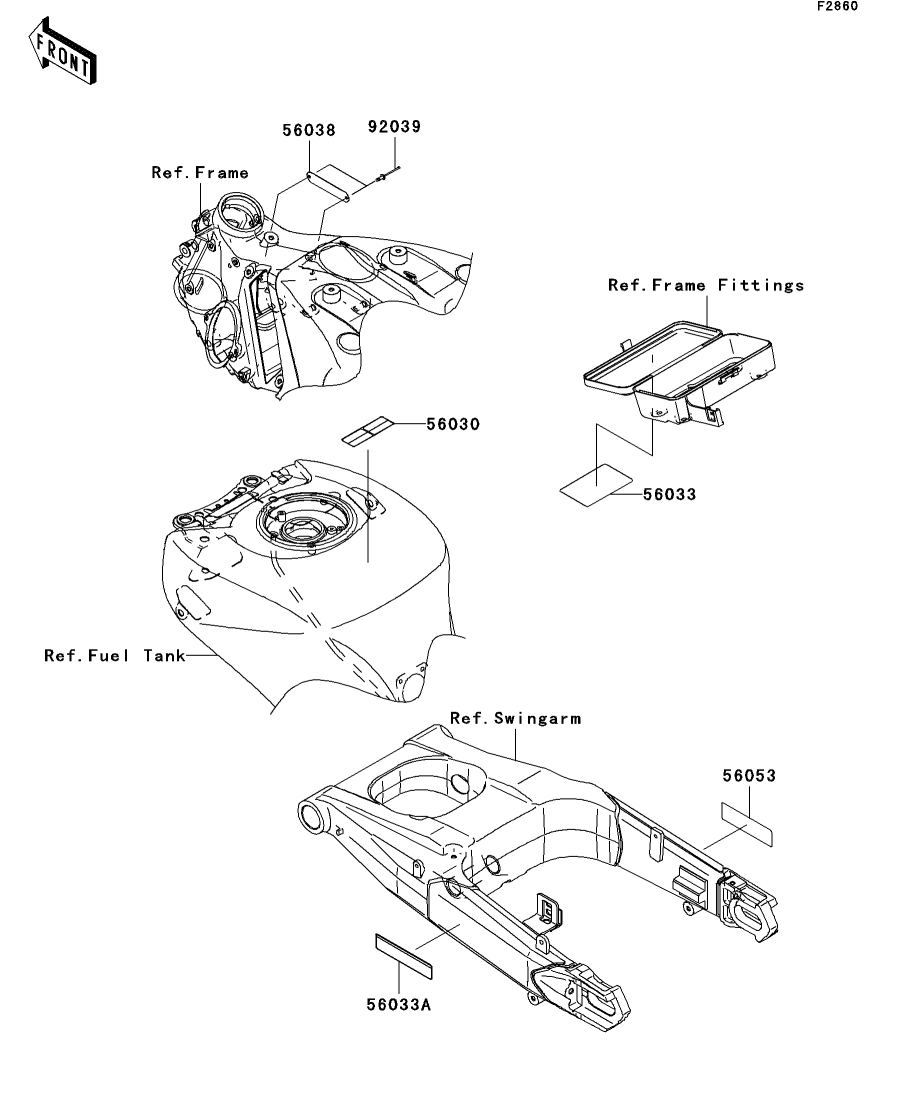 F2860

FRONT

56038
92039
Ref.Frame

Ref.Frame Fittings

56030

56033

Ref.Fuel Tank

Ref.Swingarm

56053

56033A