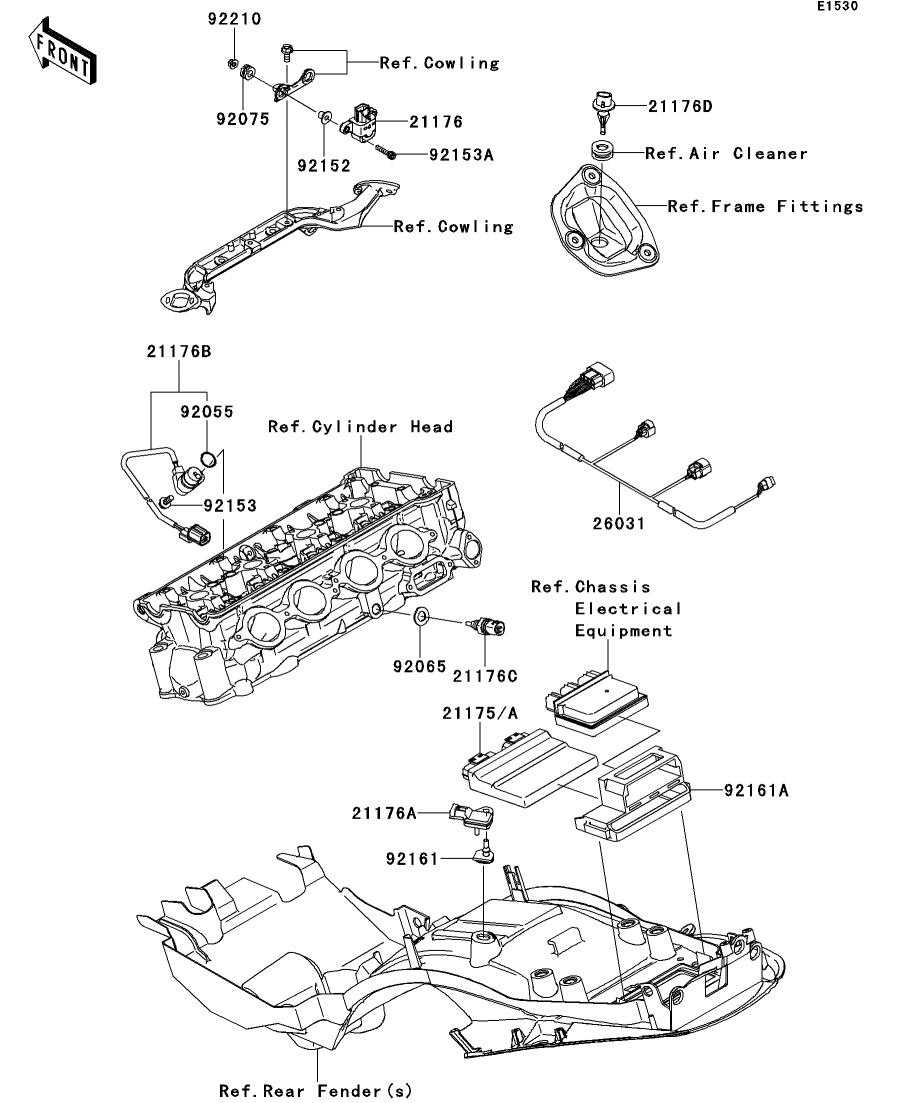 E1530

FRONT

92210

Ref.Cowling

92075

21176

92152

92153A

Ref.Cowling

21176D

Ref.Air Cleaner

Ref.Frame Fittings

21176B

92055

Ref.Cylinder Head

92153

26031

Ref.Chassis Electrical Equipment

92065

21176C

21175/A

92161A

21176A

92161

Ref.Rear Fender(s)