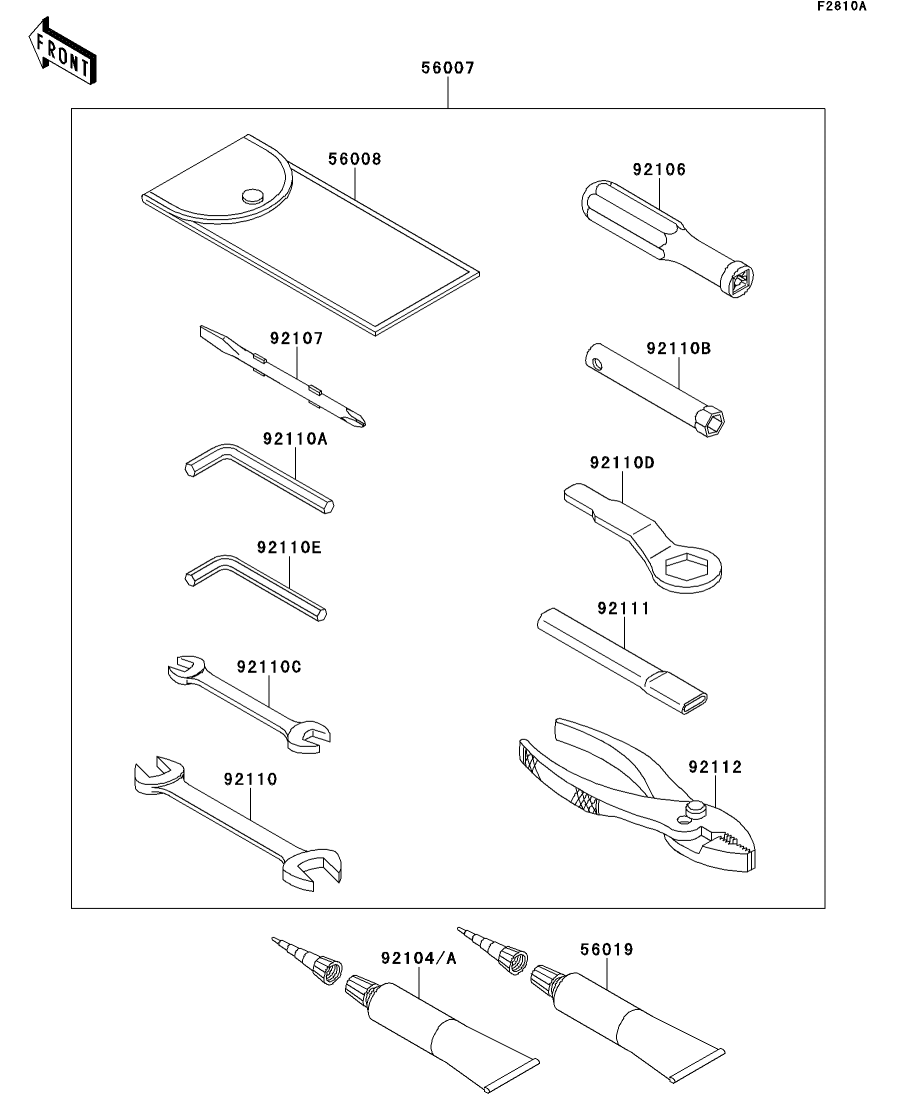 F2810A

FRONT

56007

56008

92106

92107

92110B

92110A

92110D

92110E

92111

92110C

92112

92110

92104/A

56019