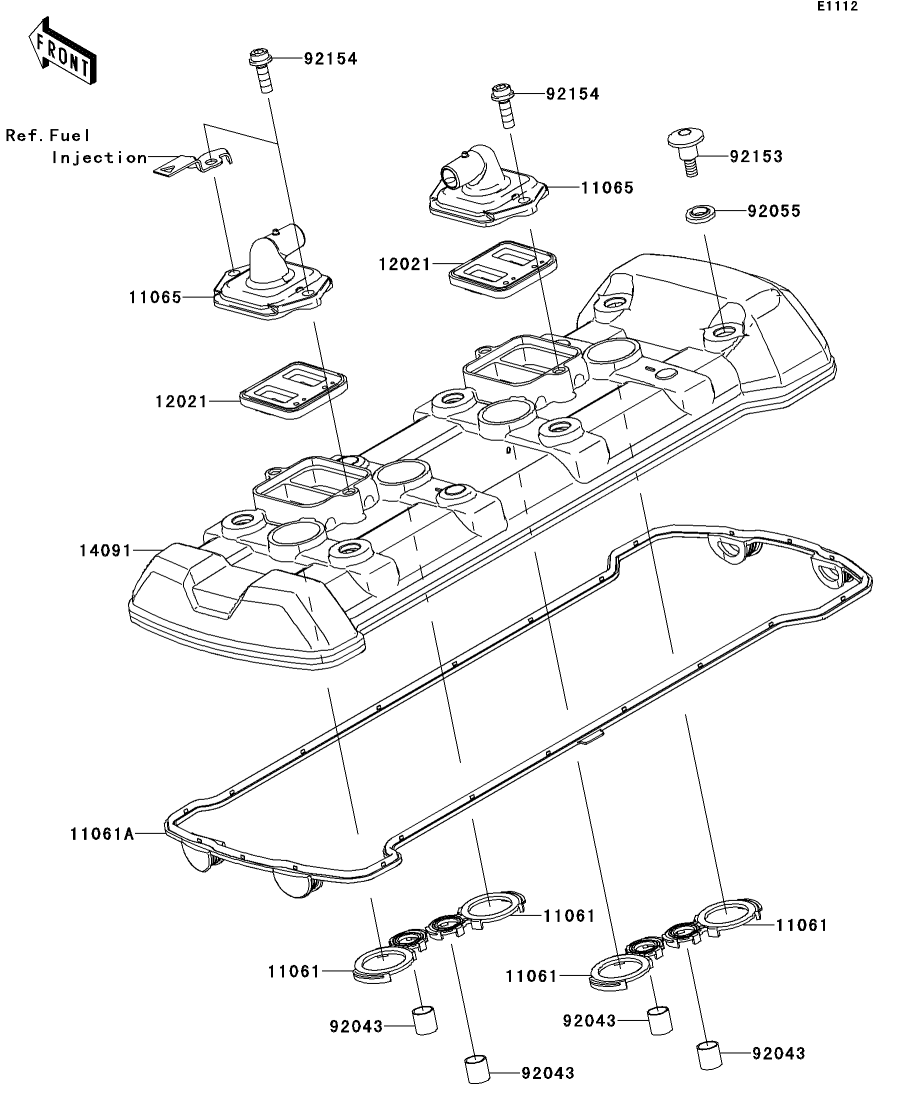 E1112

FRONT

92154

92154

Ref.Fuel
Injection

92153

11065

92055

12021

11065

12021

14091

11061A

11061

11061

11061

11061

92043

92043

92043

92043