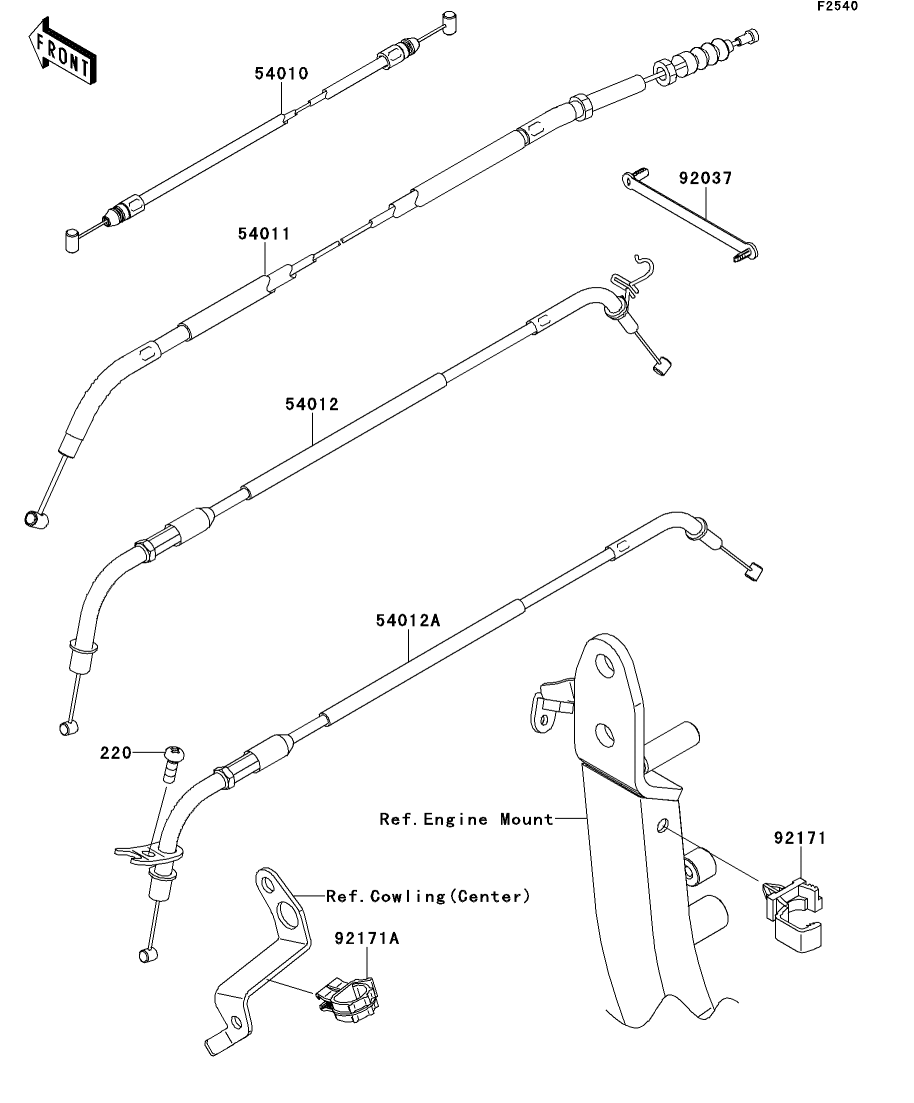 F2540

FRONT

54010

92037

54011

54012

54012A

220

Ref.Engine Mount

92171

Ref.Cowling(Center)

92171A