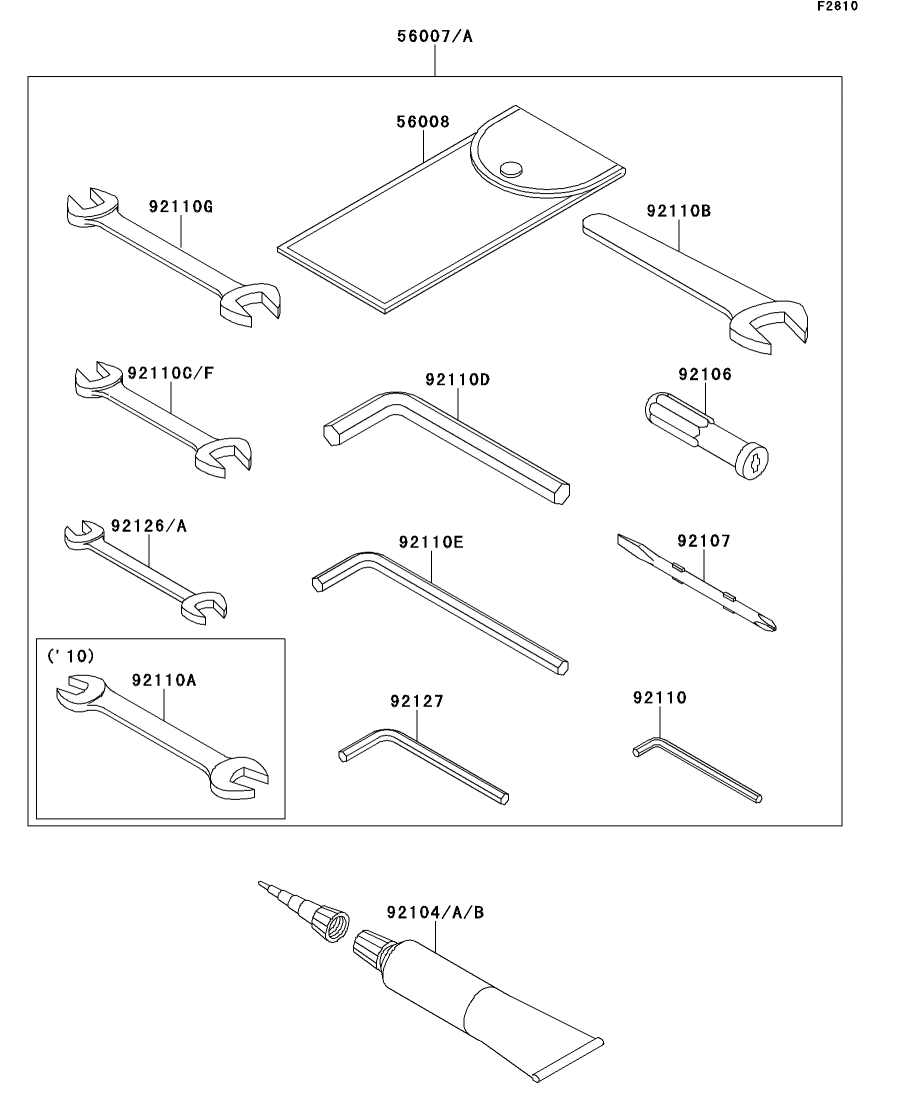 F2810

56007/A

56008

92110G

92110B

92110C/F

92110D

92106

92126/A

92110E

92107

('10)

92110A

92127

92110

92104/A/B