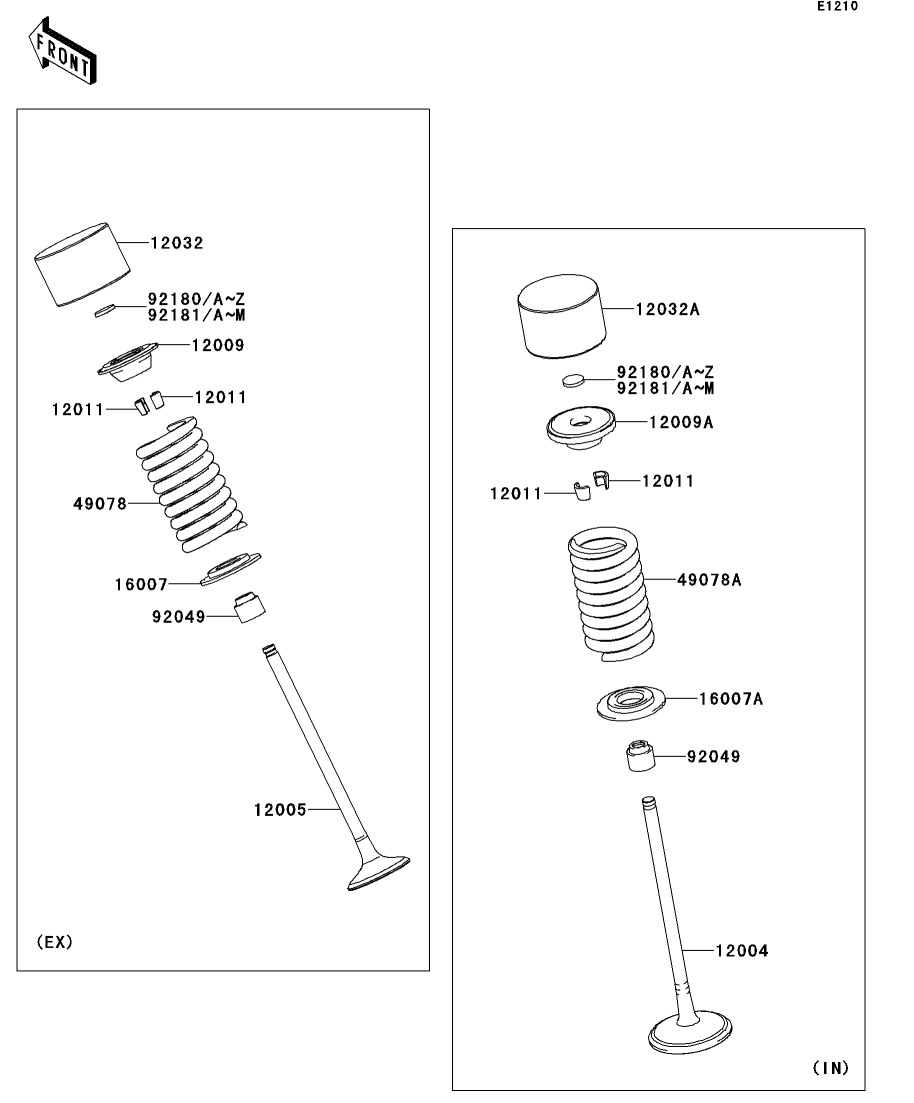 E1210

FRONT

12032
92180/A~Z
92181/A~M
12009
12011
12011
49078
16007
92049
12005
(EX)

12032A
92180/A~Z
92181/A~M
12009A
12011
12011
49078A
16007A
92049
12004
(IN)