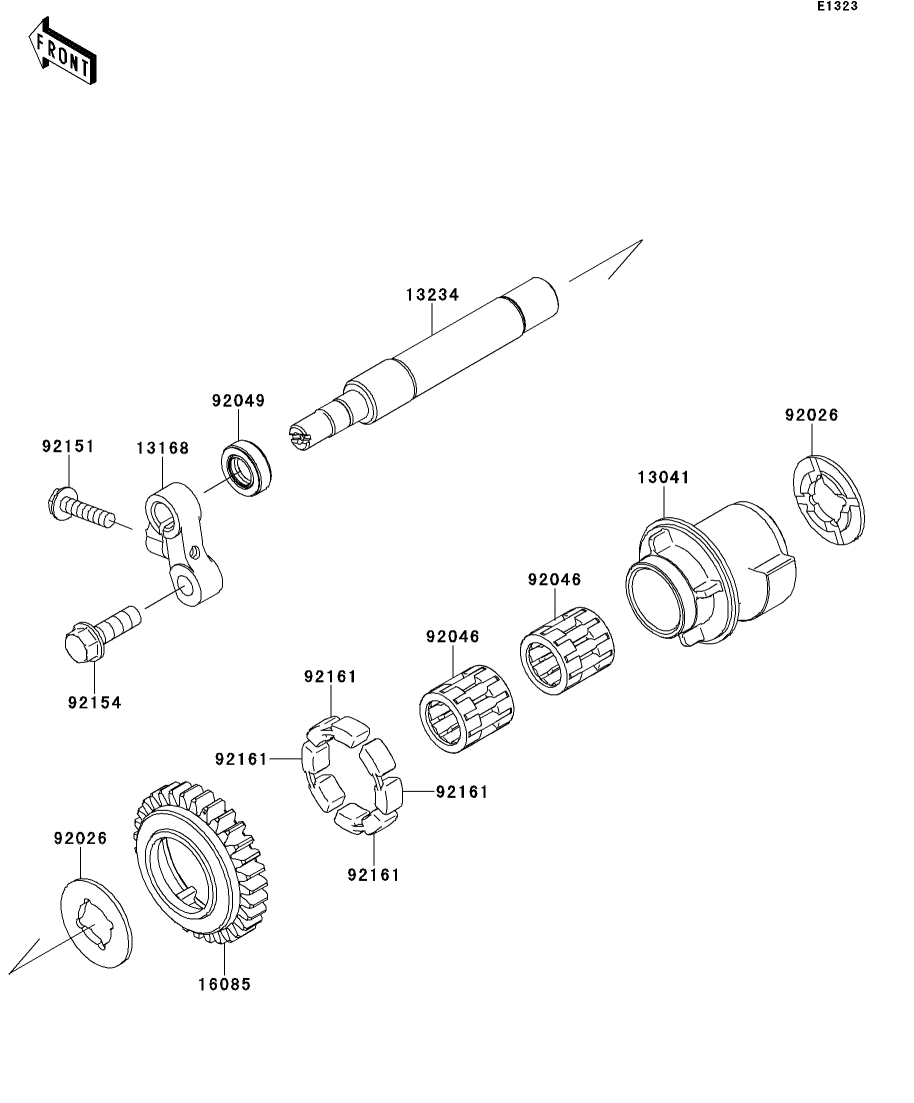 E1323

FRONT

13234
92049
92026
92151
13168
13041
92046
92046
92154
92161
92161
92161
92161
92026
16085