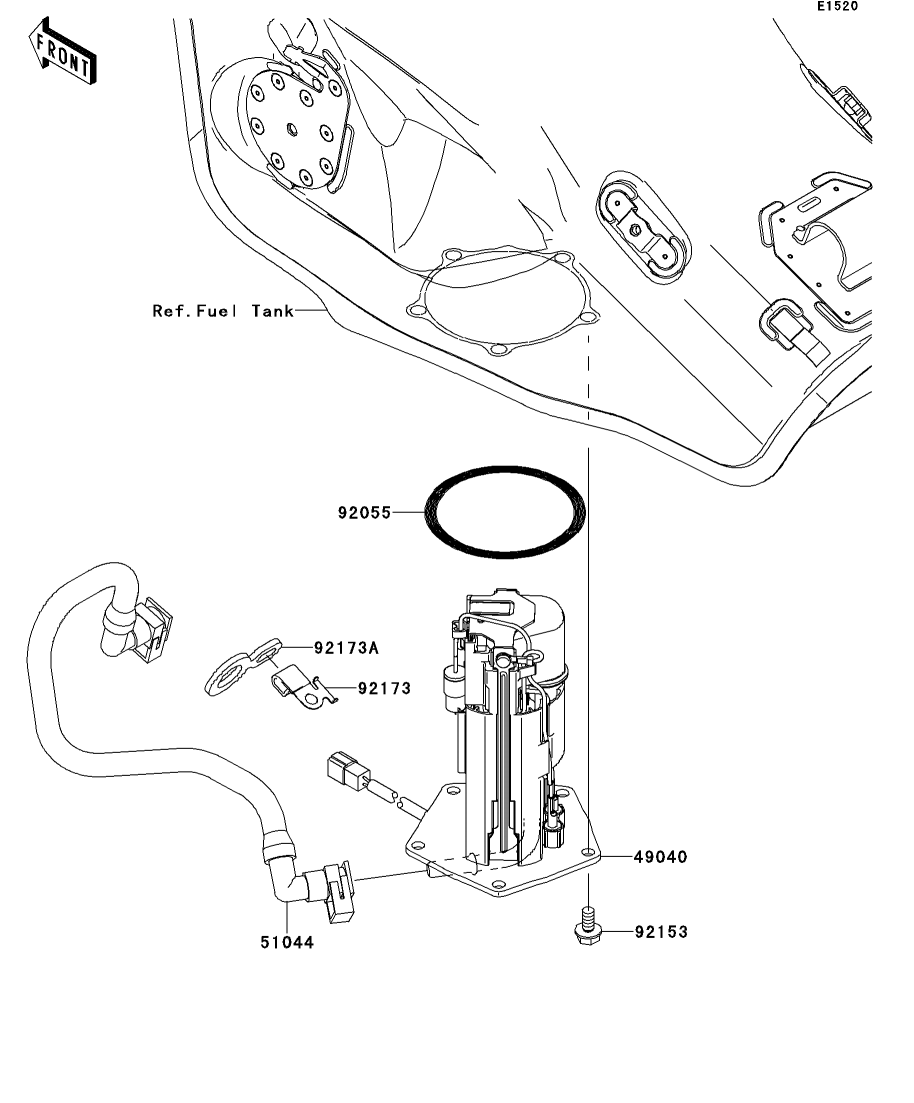 E1520

FRONT

Ref.Fuel Tank

92055

92173A

92173

49040

51044

92153