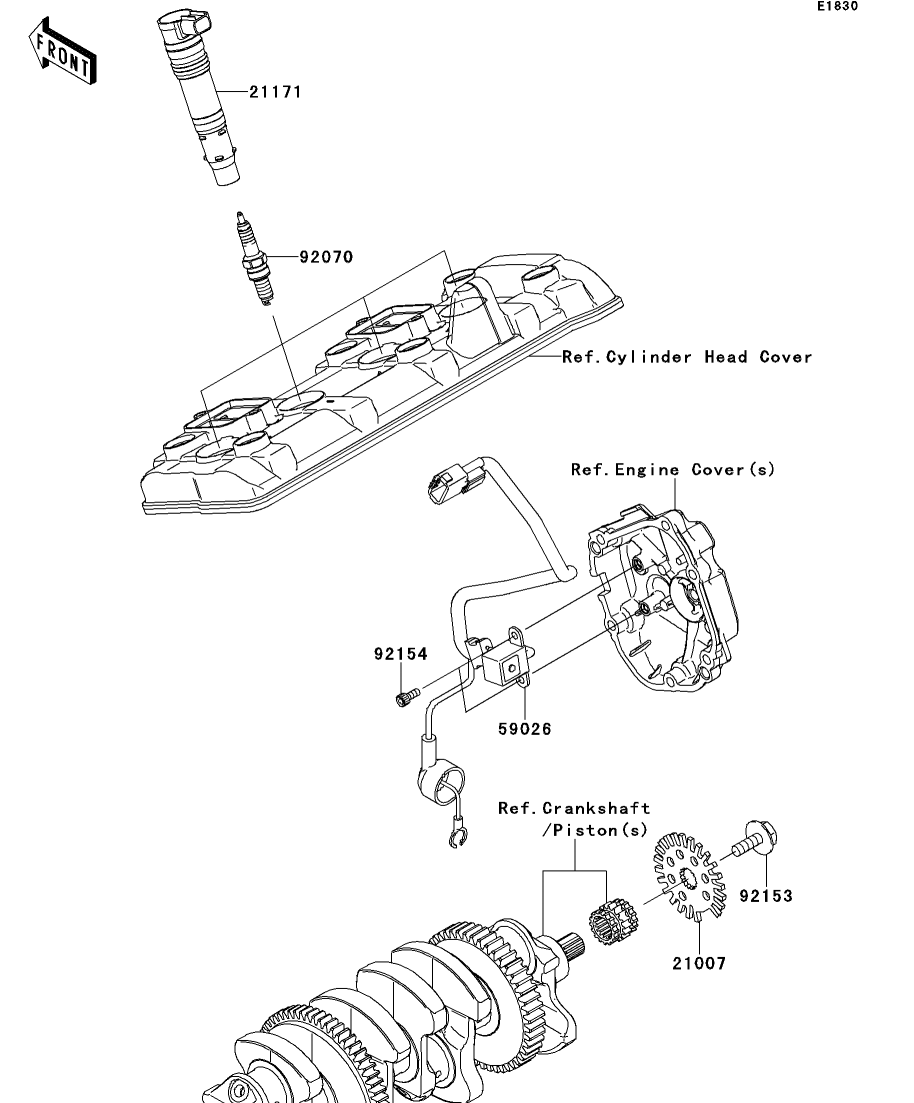 E1830

FRONT

21171

92070

Ref.Cylinder Head Cover

Ref.Engine Cover(s)

92154

59026

Ref.Crankshaft /Piston(s)

92153

21007