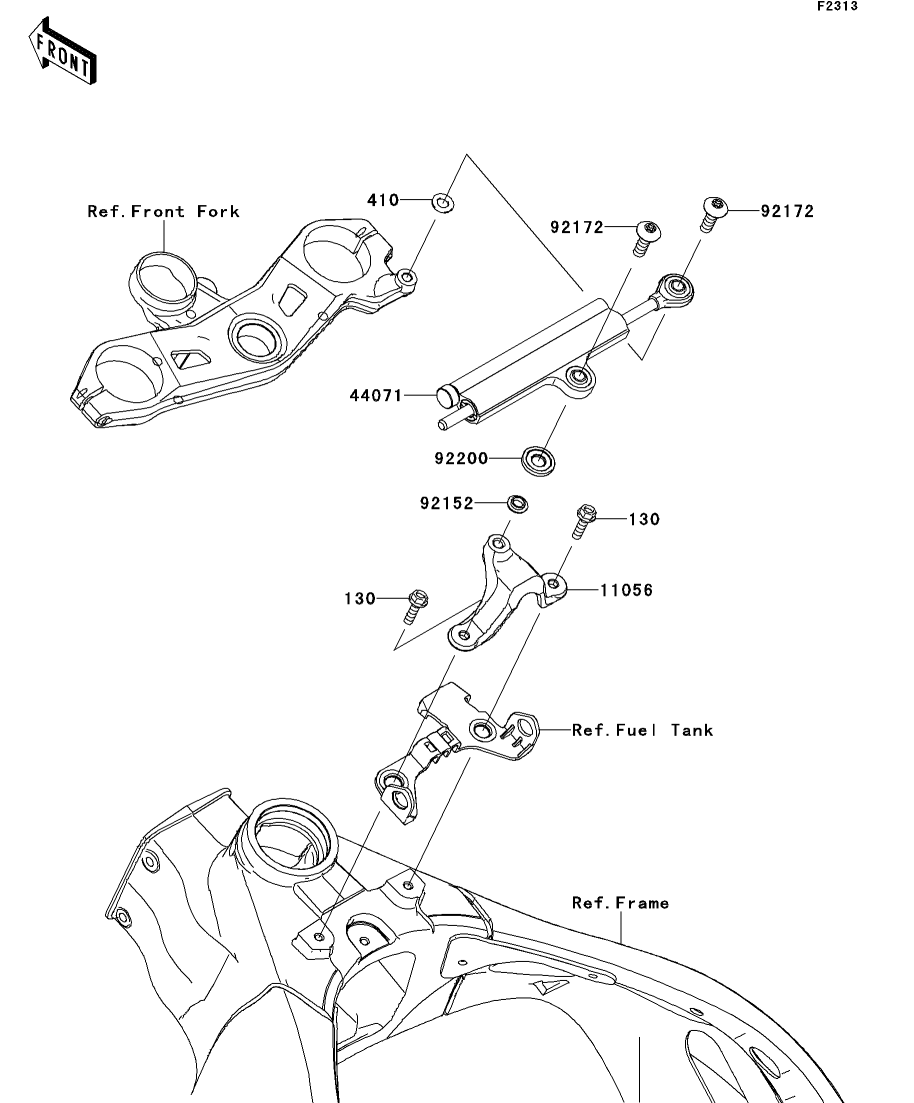 F2313

FRONT

Ref.Front Fork

410

92172

92172

44071

92200

92152

130

130

11056

Ref.Fuel Tank

Ref.Frame