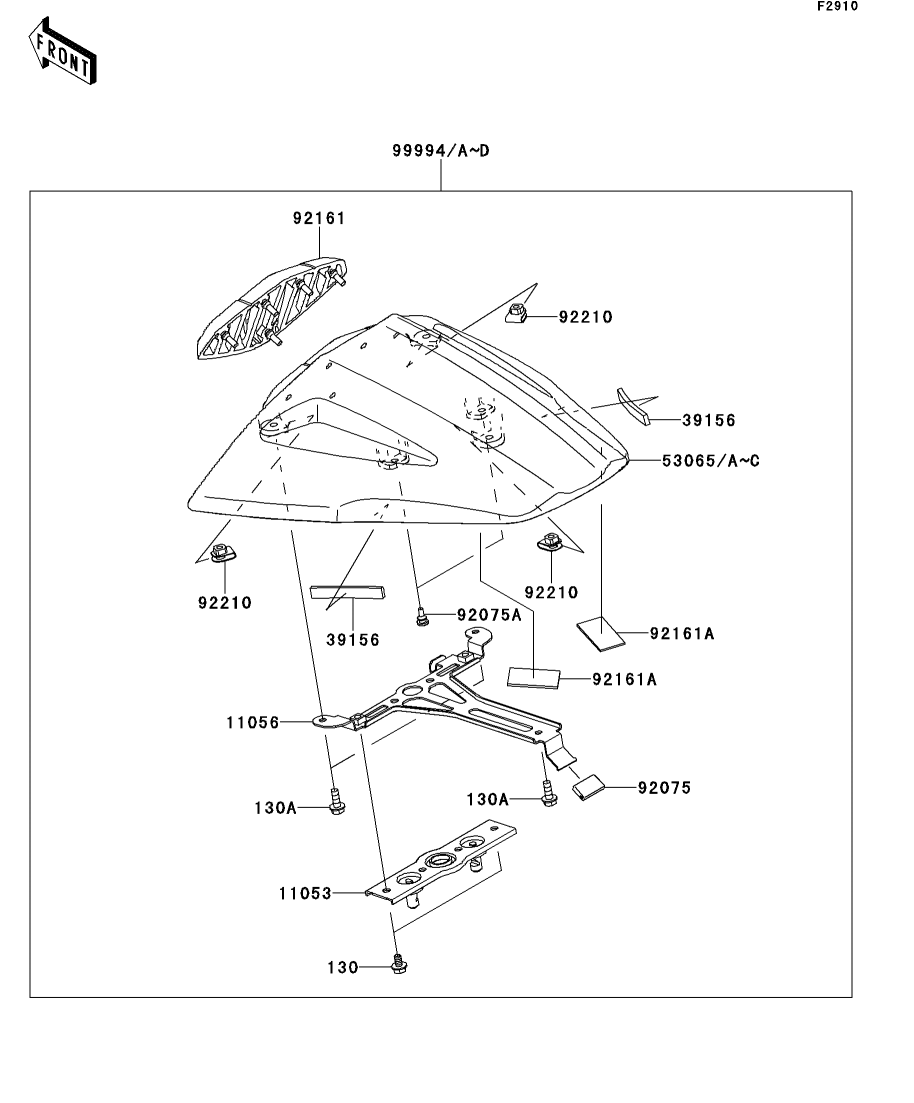 F2910

FRONT

99994/A~D

92161

92210

39156

53065/A~C

92210

92210

39156

92075A

92161A

92161A

11056

130A

130A

92075

11053

130