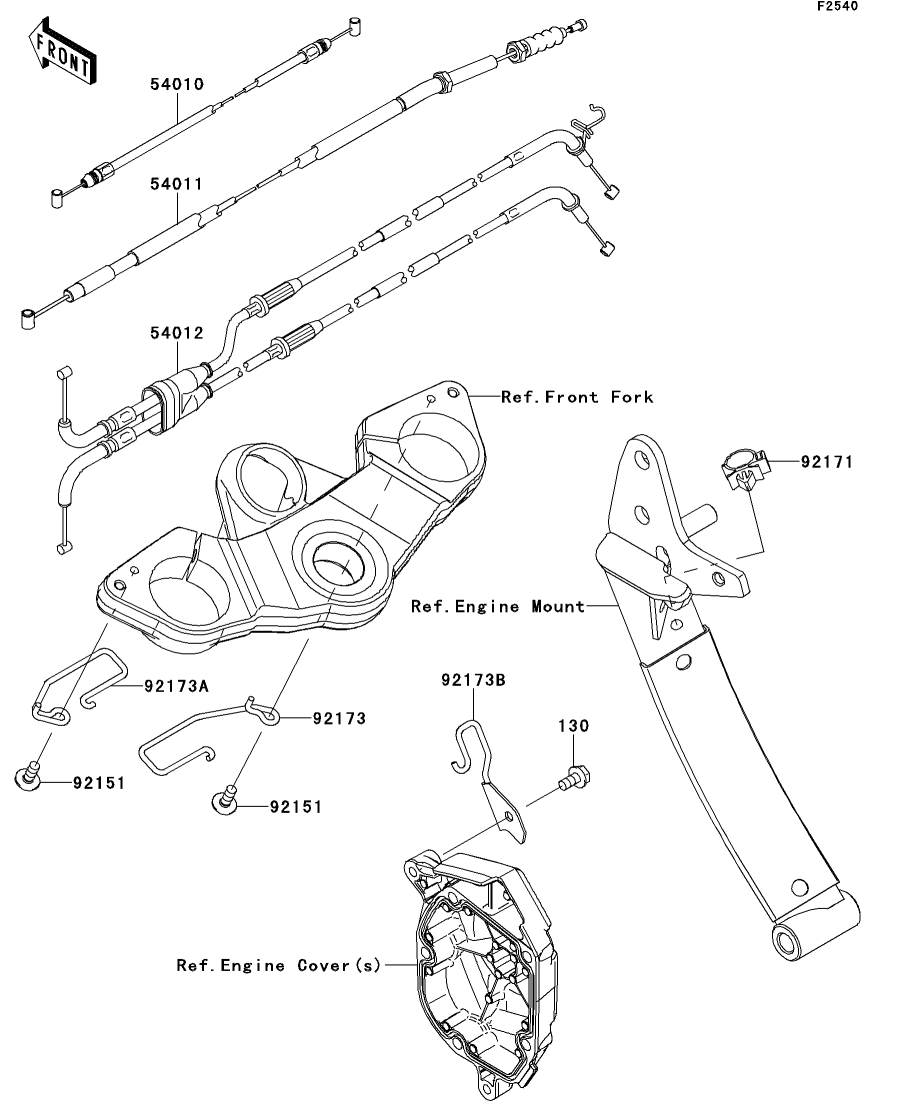 F2540

FRONT

54010

54011

54012

Ref.Front Fork

92171

Ref.Engine Mount

92173A

92173

92151

92151

92173B

130

Ref.Engine Cover(s)