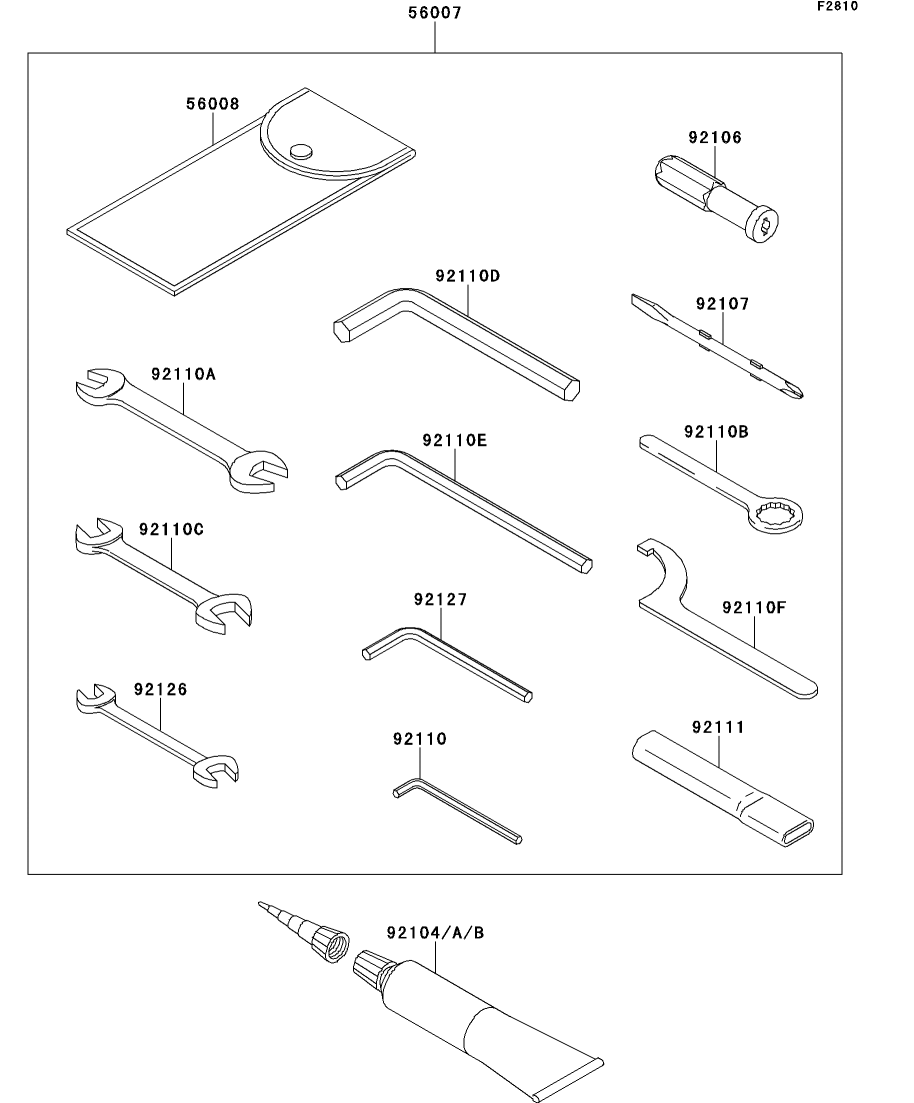 56007

F2810

56008

92106

92110D

92107

92110A

92110E

92110B

92110C

92127

92110F

92126

92110

92111

92104/A/B