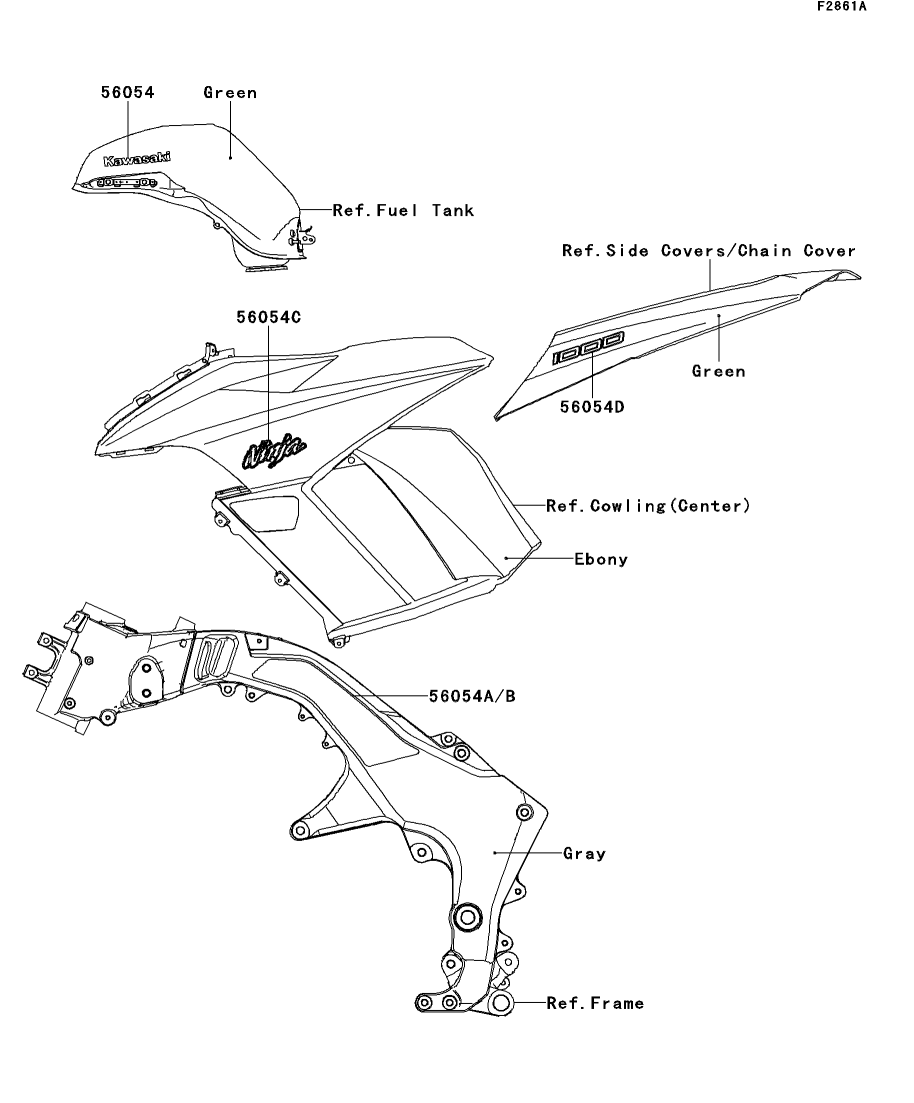 F2861A

56054
Green
Kawasaki
Ref.Fuel Tank
Ref.Side Covers/Chain Cover
56054C
1000
Green
56054D
Ninja
Ref.Cowling(Center)
Ebony
56054A/B
Gray
Ref.Frame