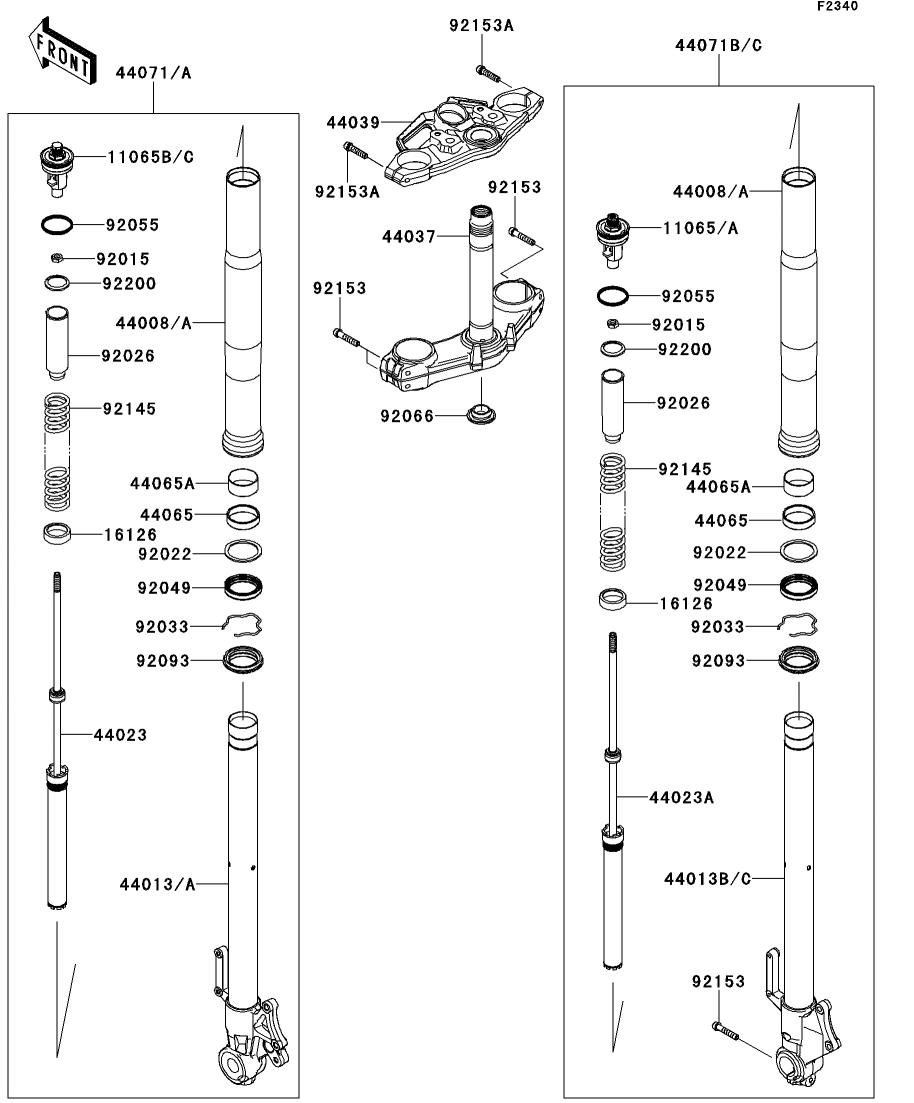 F2340

FRONT

44071/A

11065B/C
92055
92015
92200
92026
92145
16126
44023
44008/A
44065A
44065
92022
92049
92033
92093
44013/A

92153A
44039
92153A
92153
44037
92153
92066

44071B/C

44008/A
11065/A
92055
92015
92200
92026
92145
44065A
44065
92022
92049
16126
92033
92093
44023A
44013B/C
92153