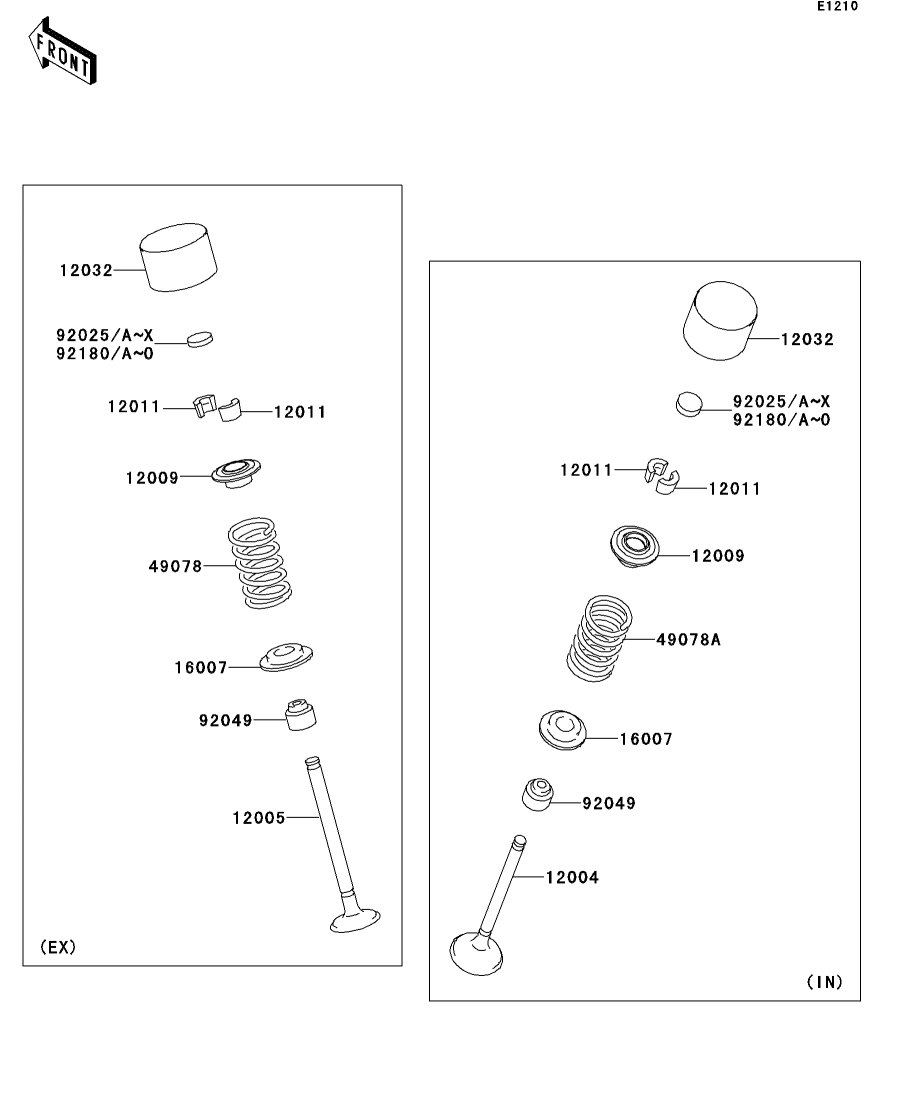 E1210

FRONT

12032

92025/A~X
92180/A~0

12011
12011

12009

49078

16007

92049

12005

(EX)

12032

92025/A~X
92180/A~0

12011
12011

12009

49078A

16007

92049

12004

(IN)