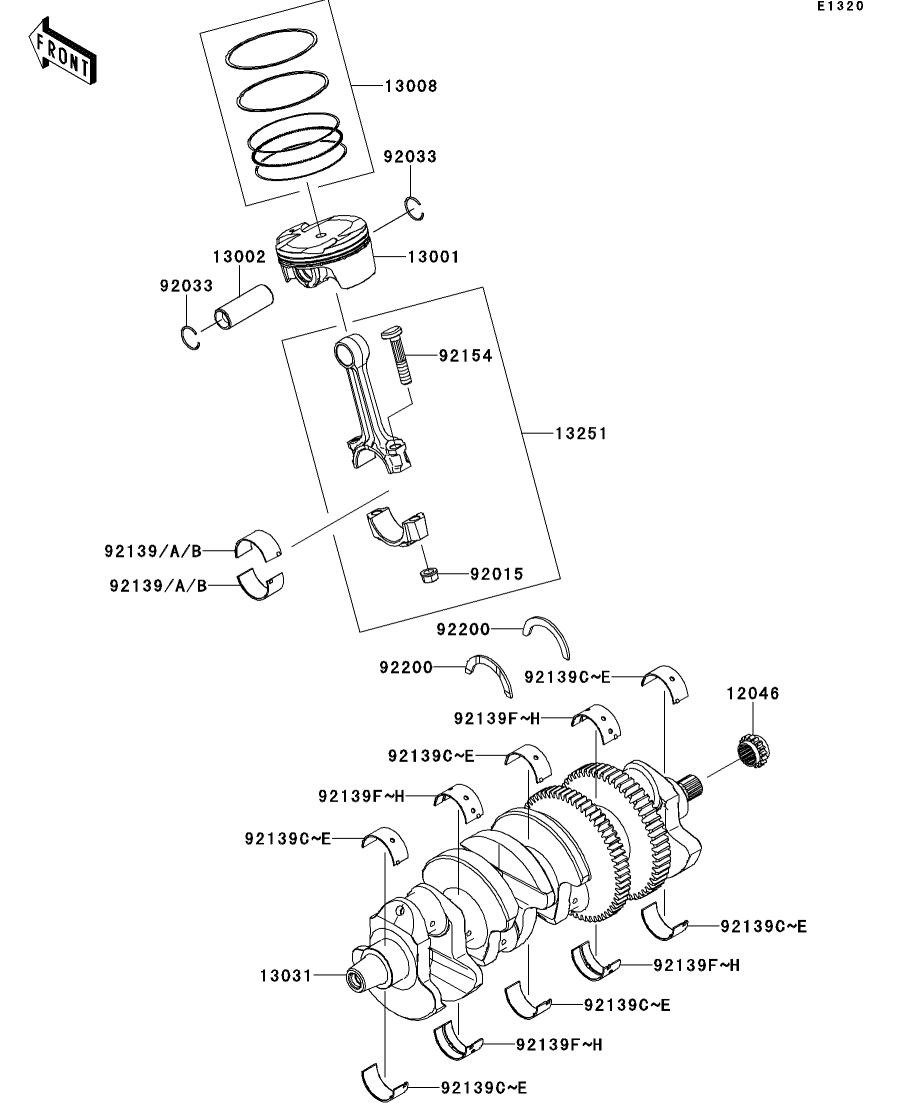 E1320

FRONT

13008
92033
13002
13001
92033
92154
13251
92139/A/B
92139/A/B
92015
92200
92200
92139C~E
12046
92139F~H
92139C~E
92139F~H
92139C~E
92139C~E
92139F~H
13031
92139C~E
92139F~H
92139C~E