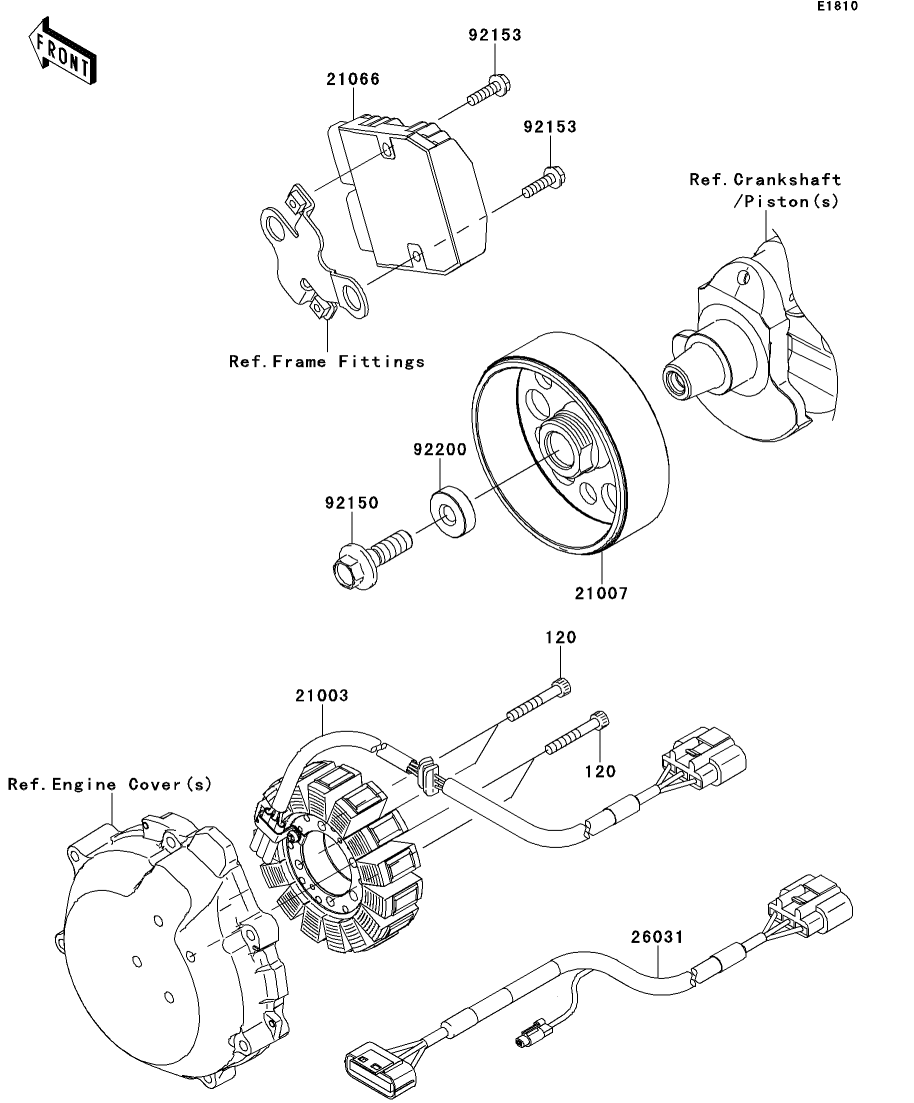 E1810

FRONT

92153
21066
92153
Ref.Crankshaft /Piston(s)
Ref.Frame Fittings
92200
92150
21007
120
21003
120
Ref.Engine Cover(s)
26031