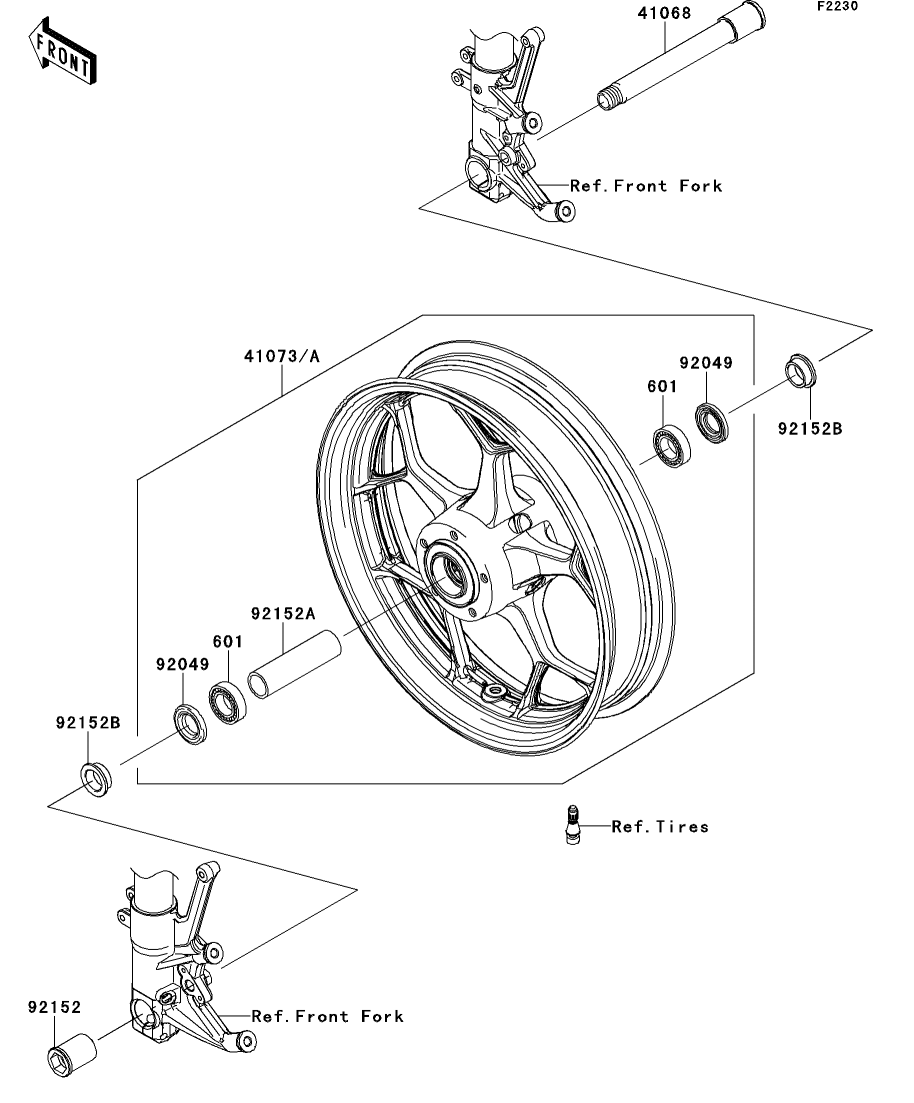 FRONT

F2230

41068

Ref. Front Fork

41073/A

92049

601

92152B

92152A

601

92049

92152B

Ref. Tires

92152

Ref. Front Fork