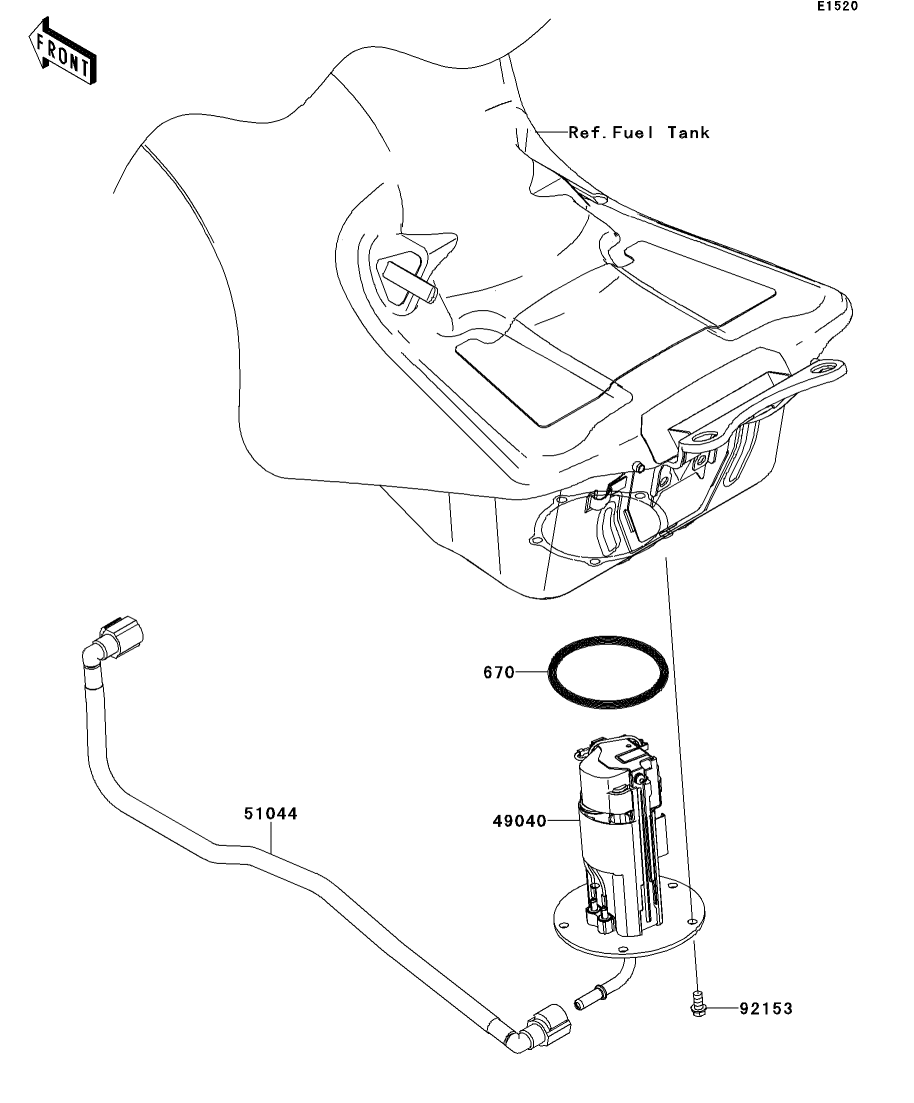 E1520

FRONT

Ref.Fuel Tank

670

51044

49040

92153