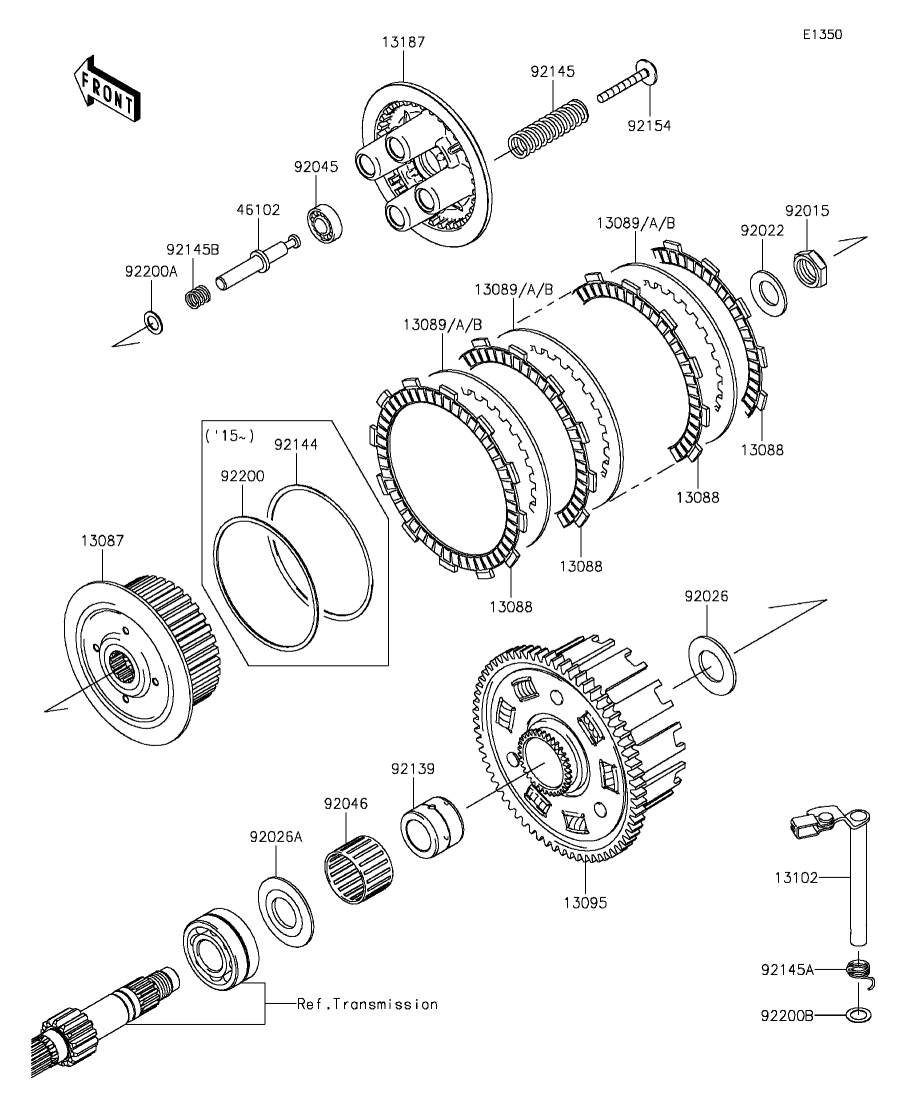 E1350

FRONT

13187

92145

92154

92045

46102

92145B

92200A

13089/A/B

92022

92015

13089/A/B

13089/A/B

('15~)

92144

92200

13088

13088

13088

13088

13087

92026

92139

92046

92026A

13095

13102

92145A

92200B

Ref.Transmission