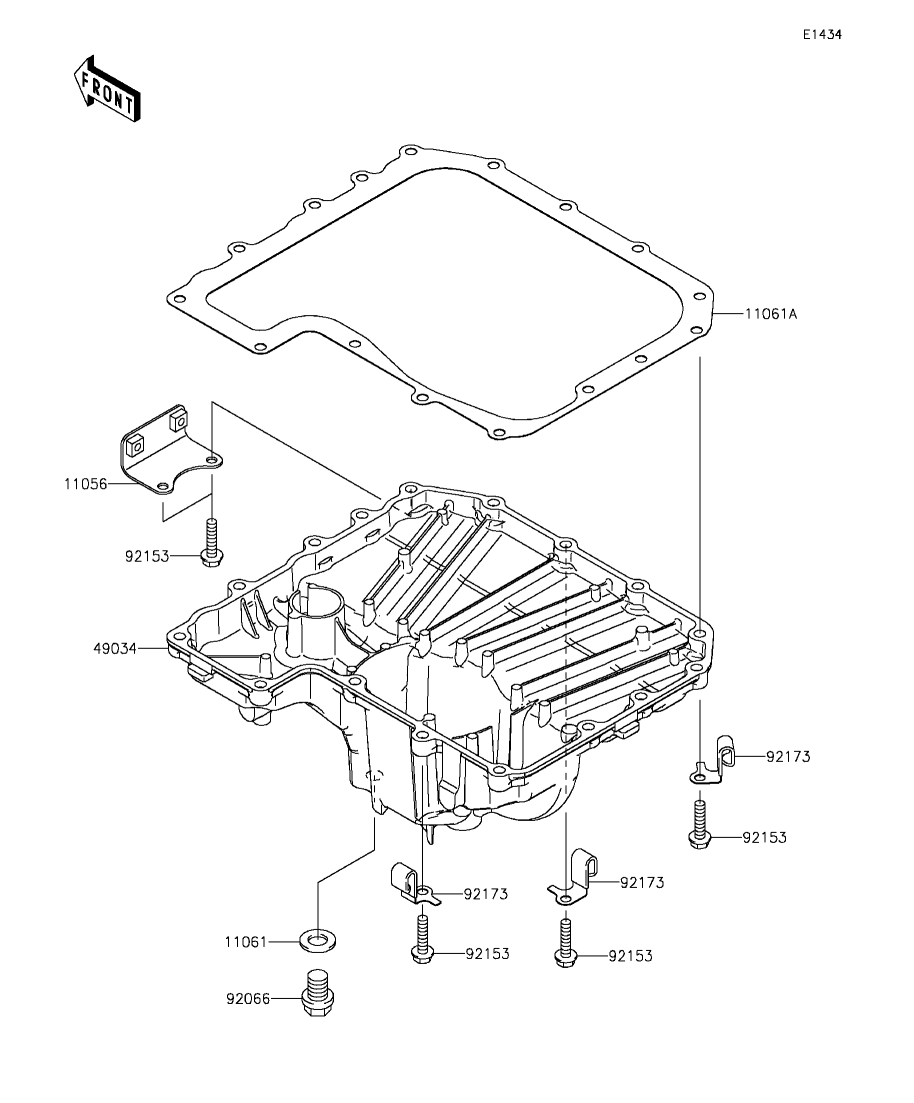 E1434

FRONT

11061A

11056

92153

49034

92173

92153

92173

92173

11061

92153

92153

92066