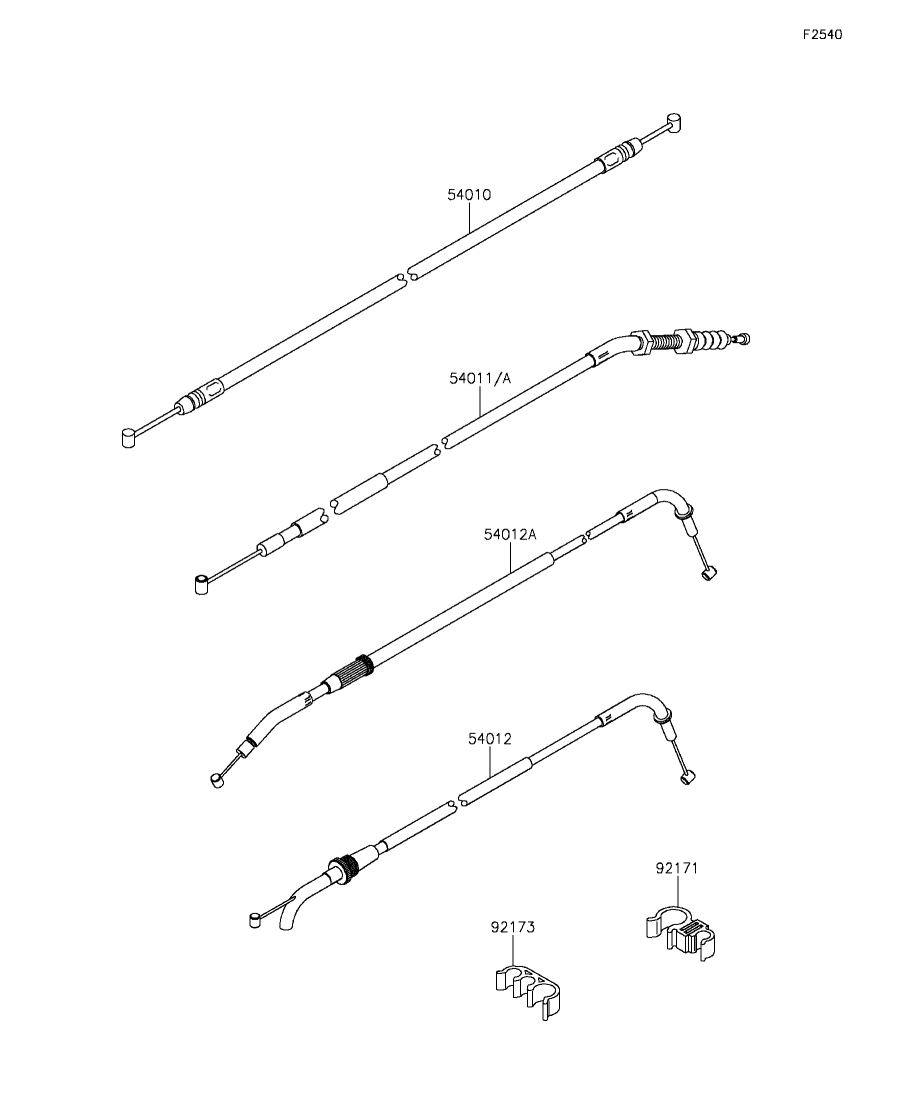 F2540

54010

54011/A

54012A

54012

92171

92173