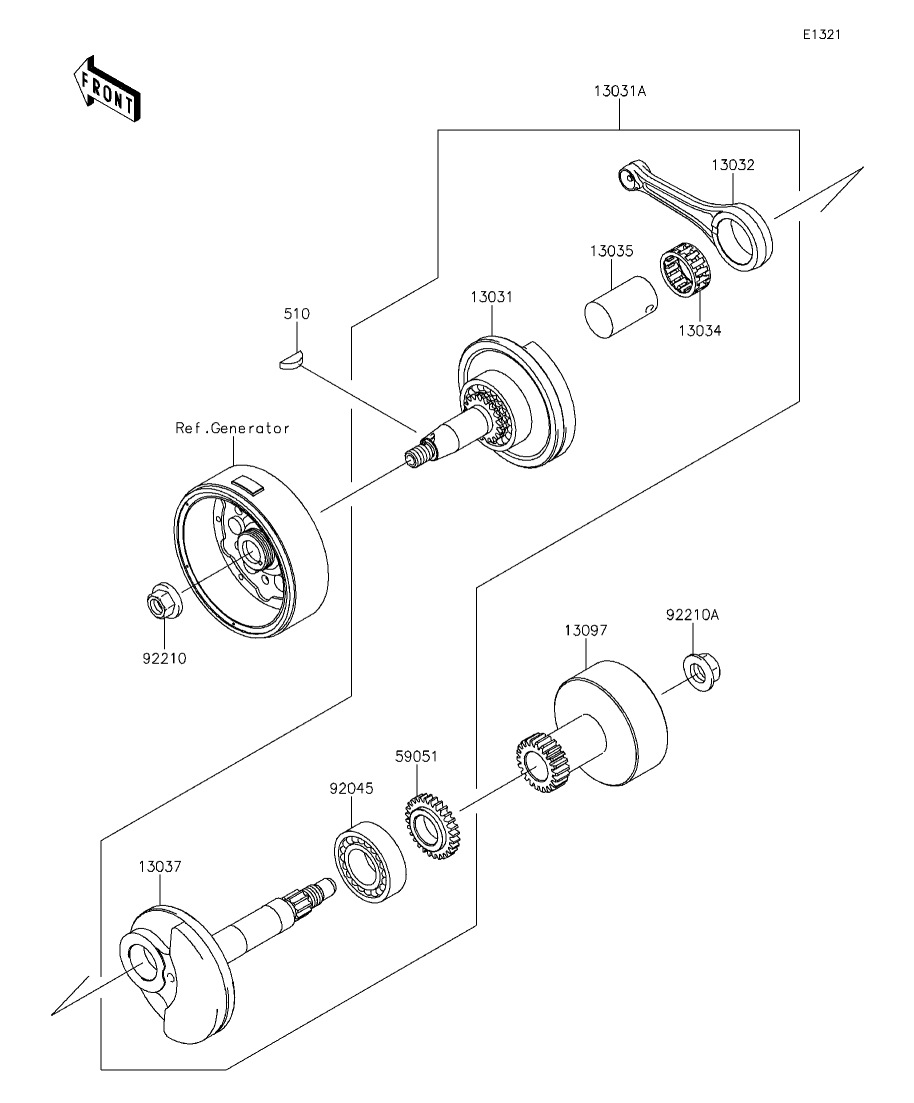 E1321

FRONT

13031A

13032

13035

13034

510

13031

Ref.Generator

92210

13097

92210A

59051

92045

13037