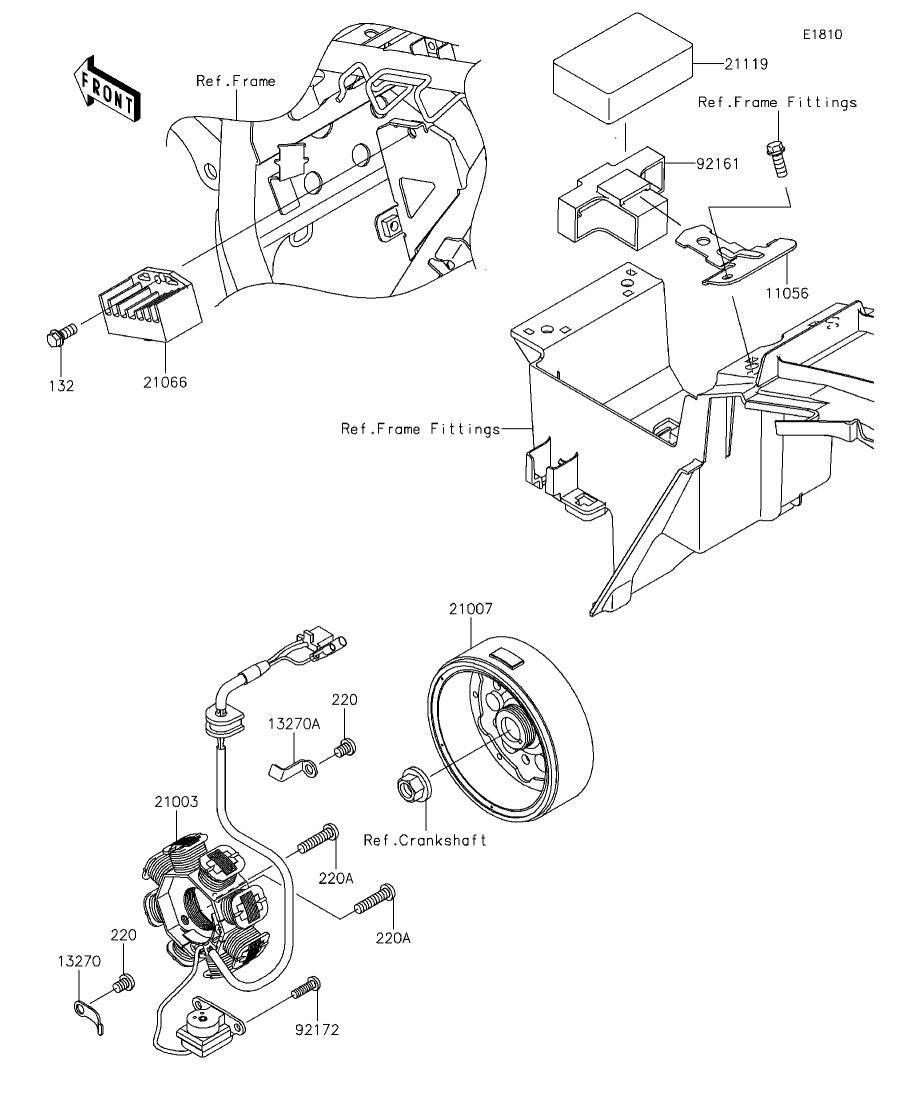 E1810

FRONT

Ref.Frame

21119

Ref.Frame Fittings

92161

11056

132

21066

Ref.Frame Fittings

21007

220

13270A

21003

Ref.Crankshaft

220A

220A

220

13270

92172