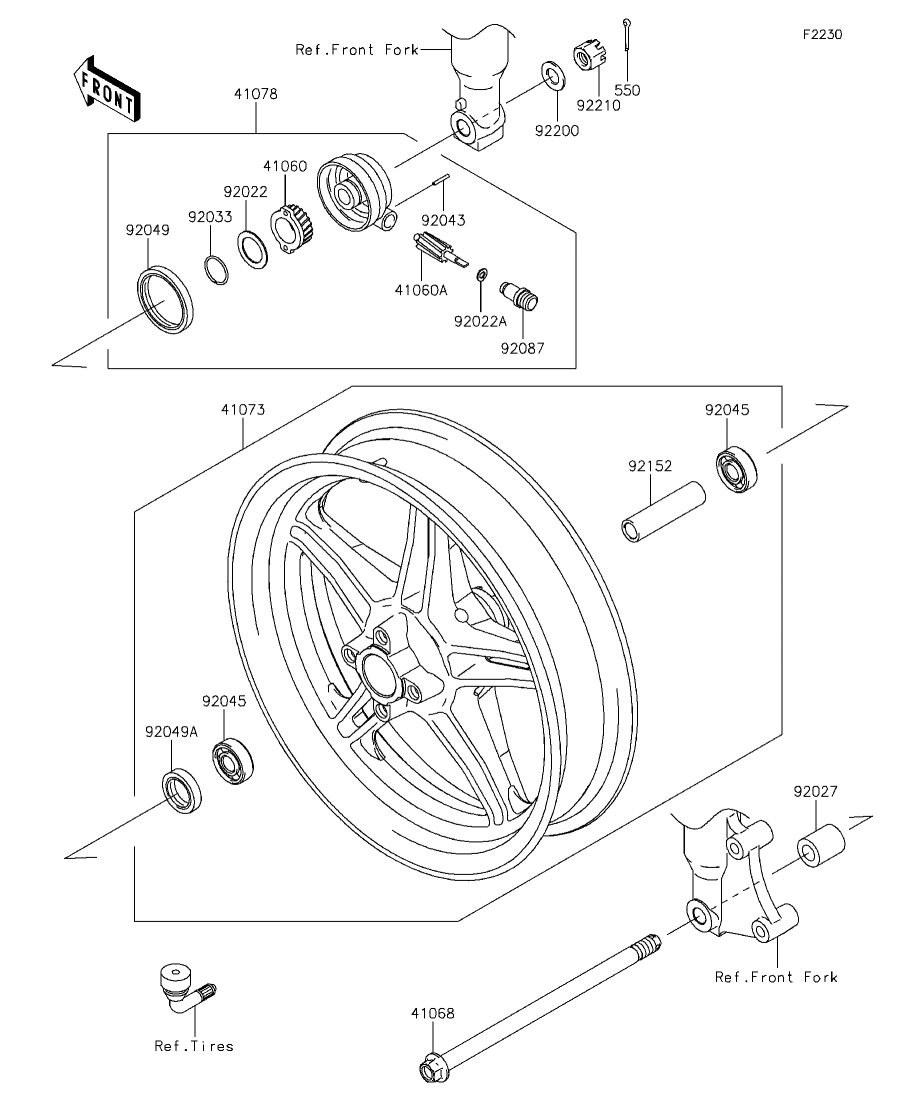 F2230

FRONT

Ref.Front Fork

550

92210

92200

41078

41060

92022

92033

92049

92043

41060A

92022A

92087

41073

92045

92152

92045

92049A

92027

Ref.Front Fork

41068

Ref.Tires