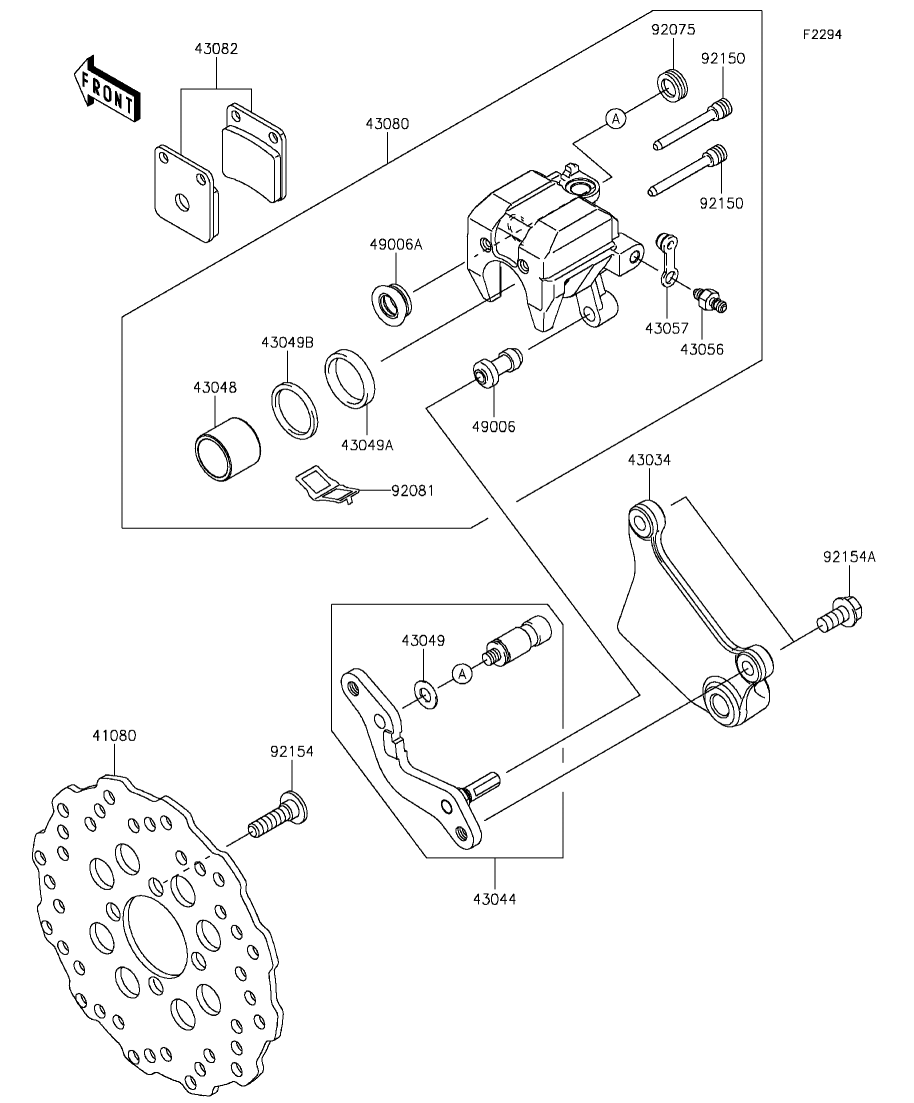 F2294

FRONT

43082

43080

92075

92150

A

92150

49006A

43057

43056

43049B

43048

43049A

49006

92081

43034

92154A

43049

A

41080

92154

43044