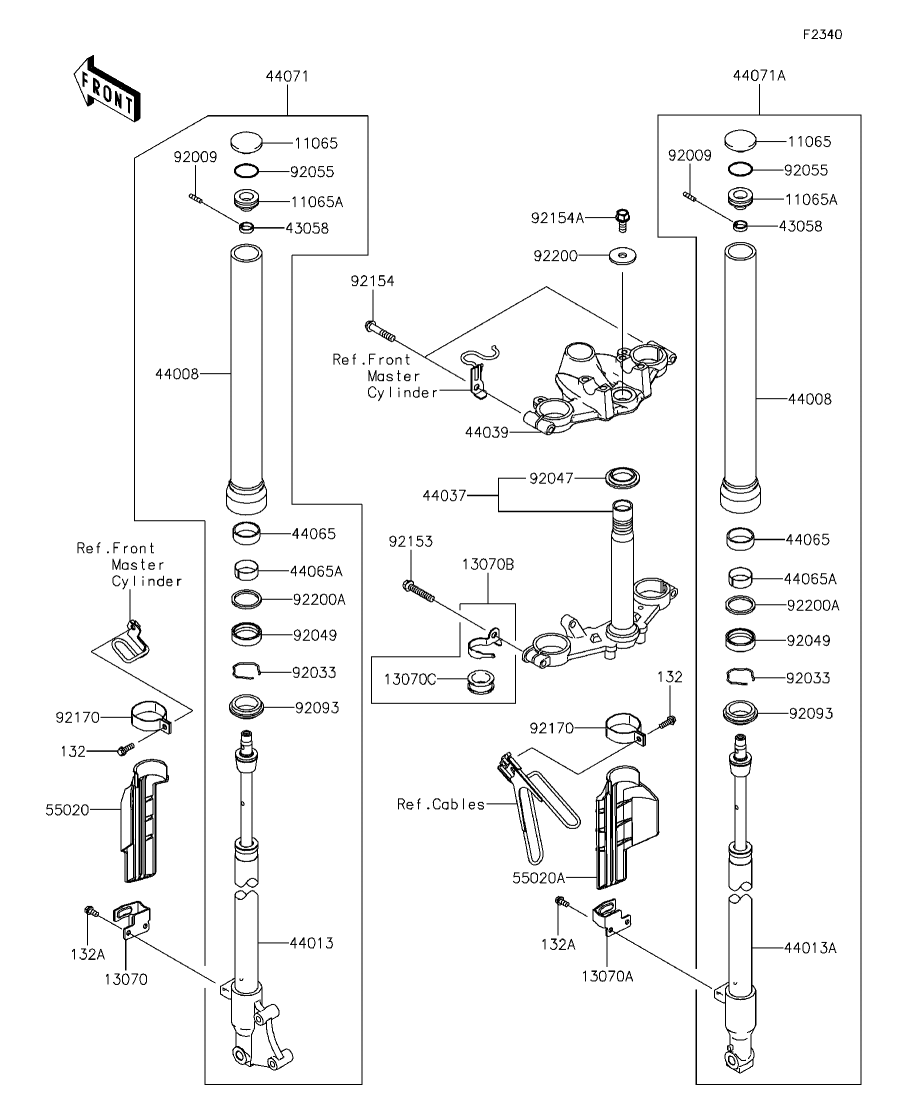 F2340

FRONT

44071

11065
92009
92055
11065A
43058

44008

44065
44065A
92200A
92049
92033
92093

Ref.Front
Master
Cylinder

92170
132
55020

132A
13070

44013

92154A
92200
92154
Ref.Front
Master
Cylinder
44039

44037
92047

92153
13070B
13070C

132
92170
Ref.Cables
55020A
132A
13070A

44071A

11065
92009
92055
11065A
43058

44008

44065
44065A
92200A
92049
92033
92093

44013A