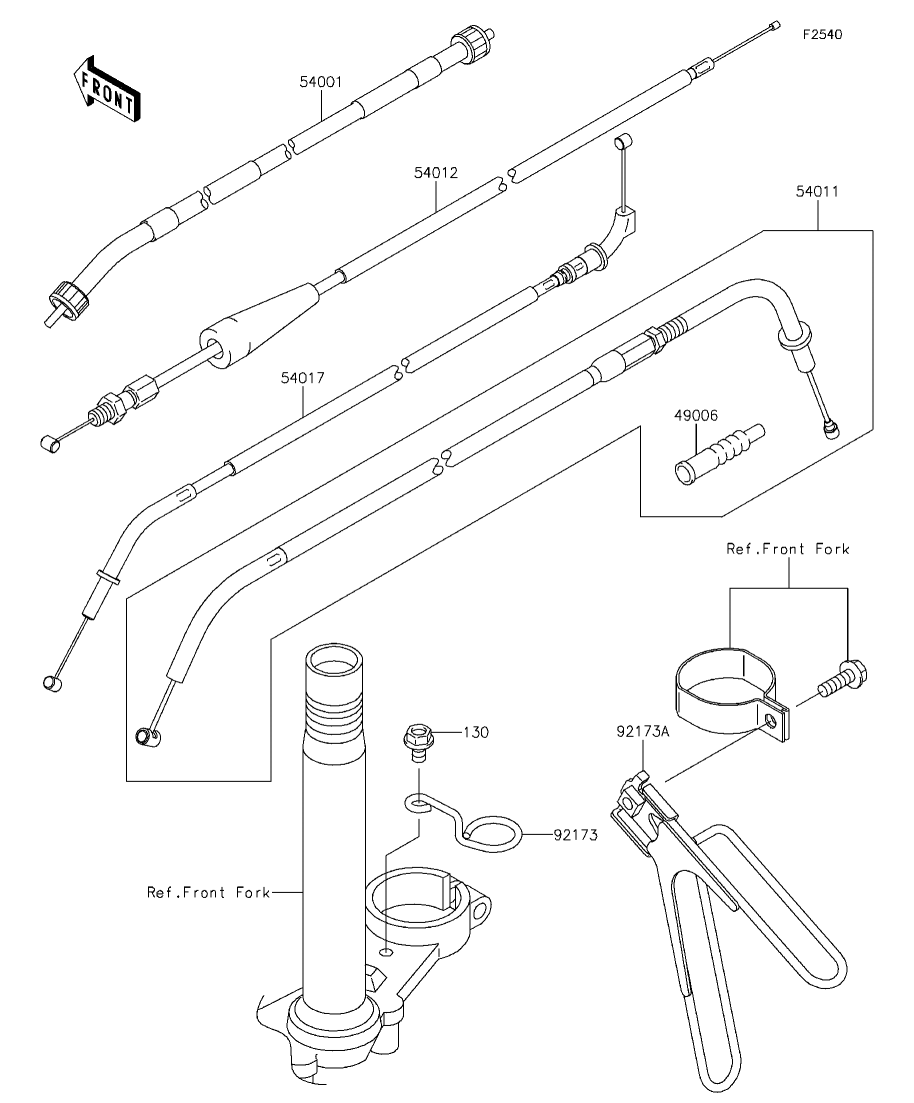 F2540

FRONT

54001

54012

54011

54017

49006

Ref.Front Fork

130

92173A

92173

Ref.Front Fork