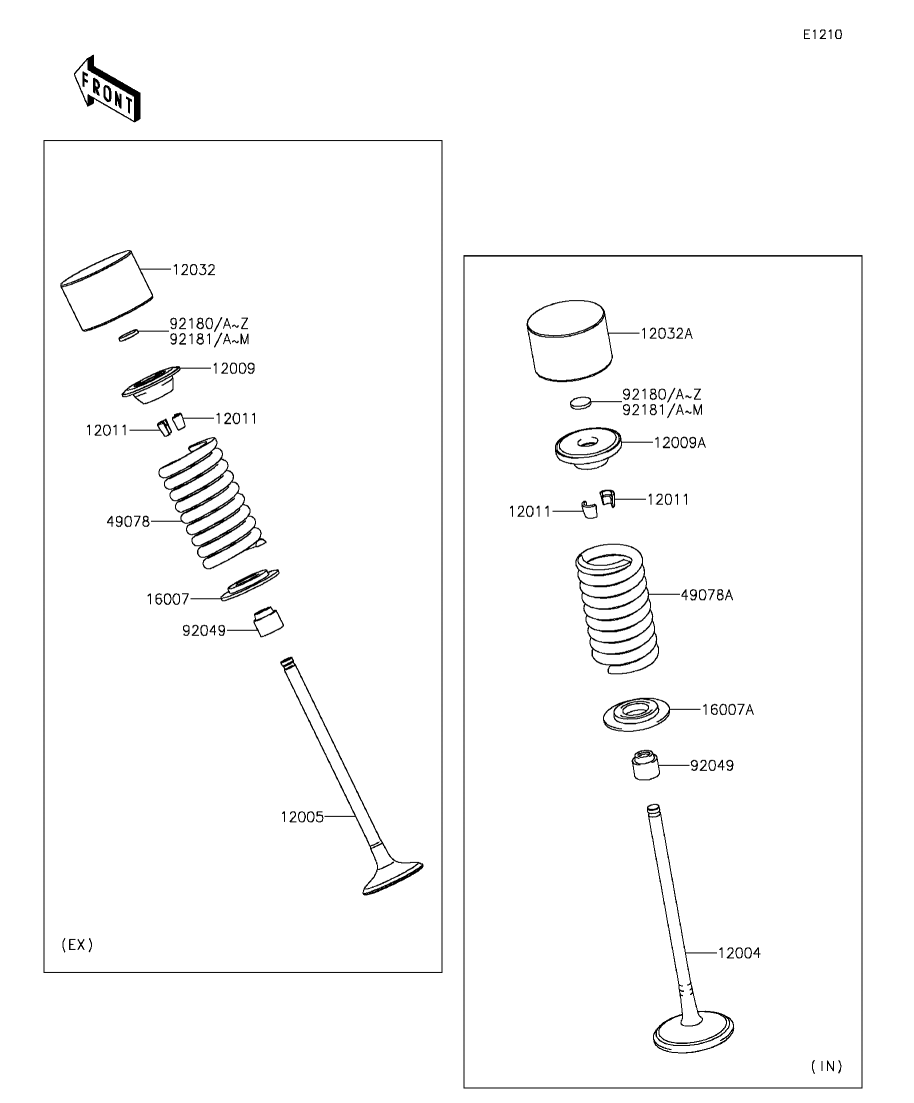 E1210

FRONT

12032
92180/A~Z
92181/A~M
12009
12011
12011
49078
16007
92049
12005
(EX)

12032A
92180/A~Z
92181/A~M
12009A
12011
12011
49078A
16007A
92049
12004
(IN)