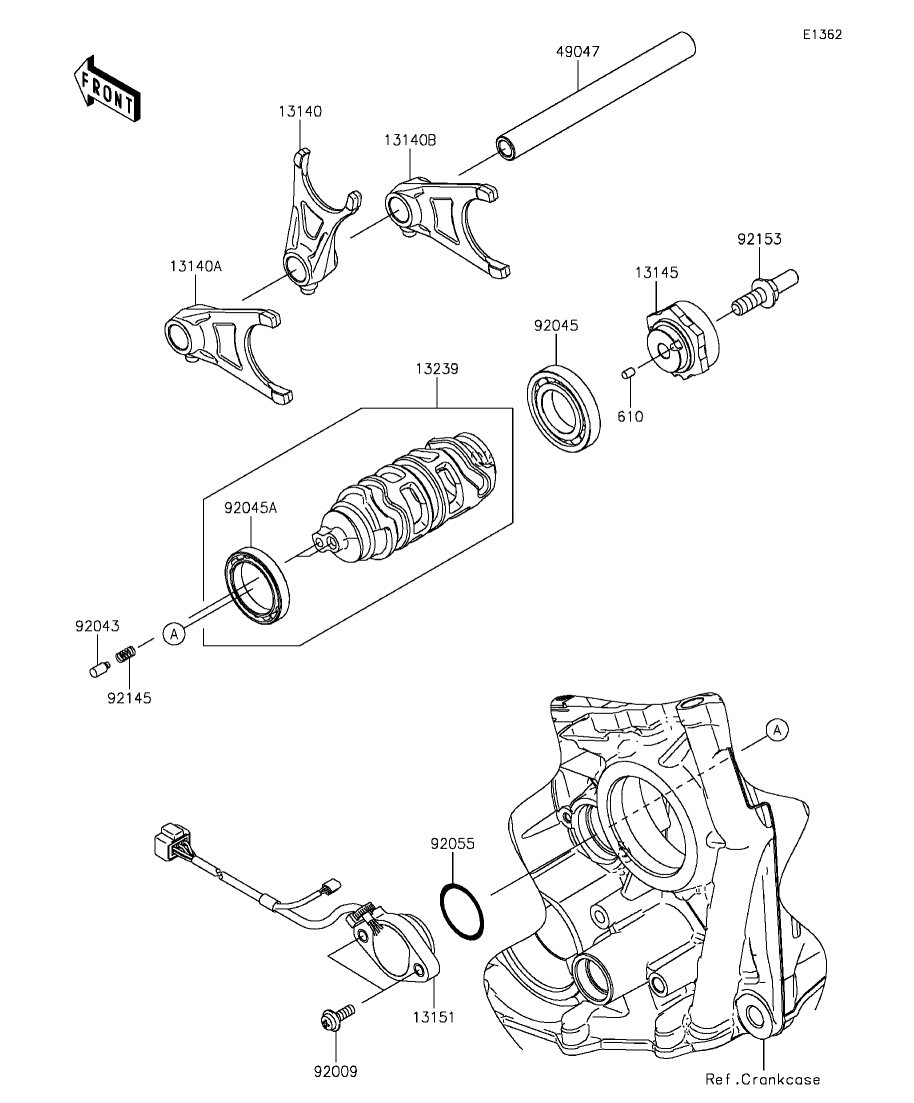 E1362

FRONT

49047

13140

13140B

13140A

92153

13145

92045

610

13239

92045A

92043

A

92145

A

92055

13151

92009

Ref.Crankcase