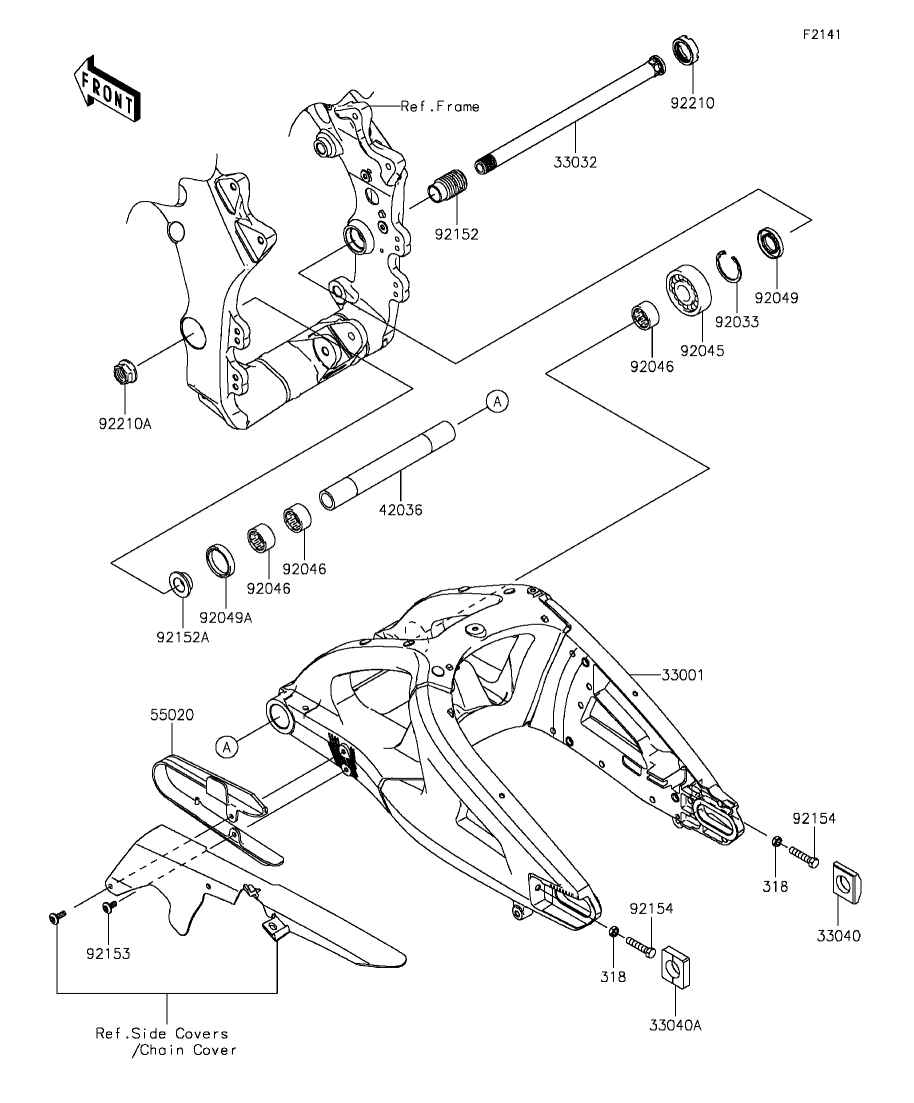 F2141

FRONT

Ref.Frame

92210

33032

92152

92049

92033

92045

92046

92210A

A

42036

92046

92046

92049A

92152A

33001

55020

A

92154

318

33040

92154

318

33040A

92153

Ref.Side Covers
/Chain Cover