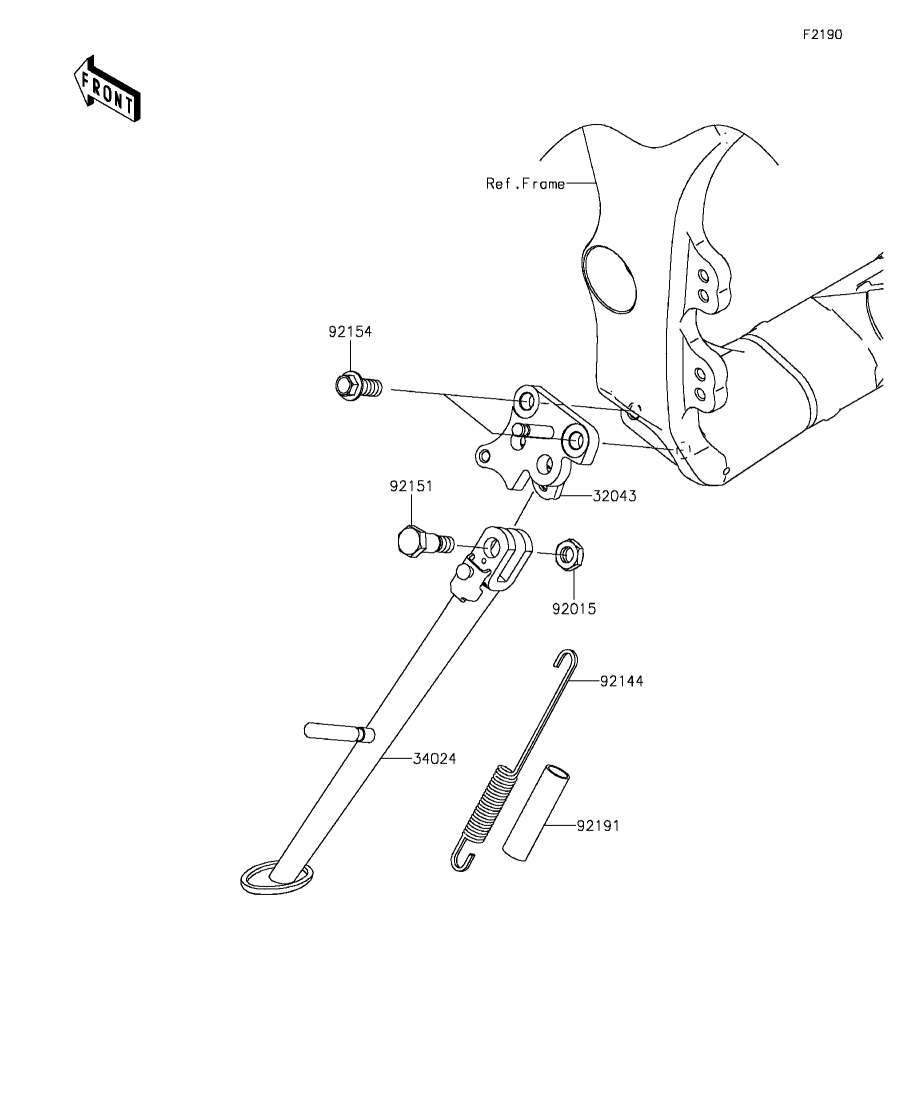 F2190

FRONT

Ref.Frame

92154

92151

32043

92015

92144

34024

92191