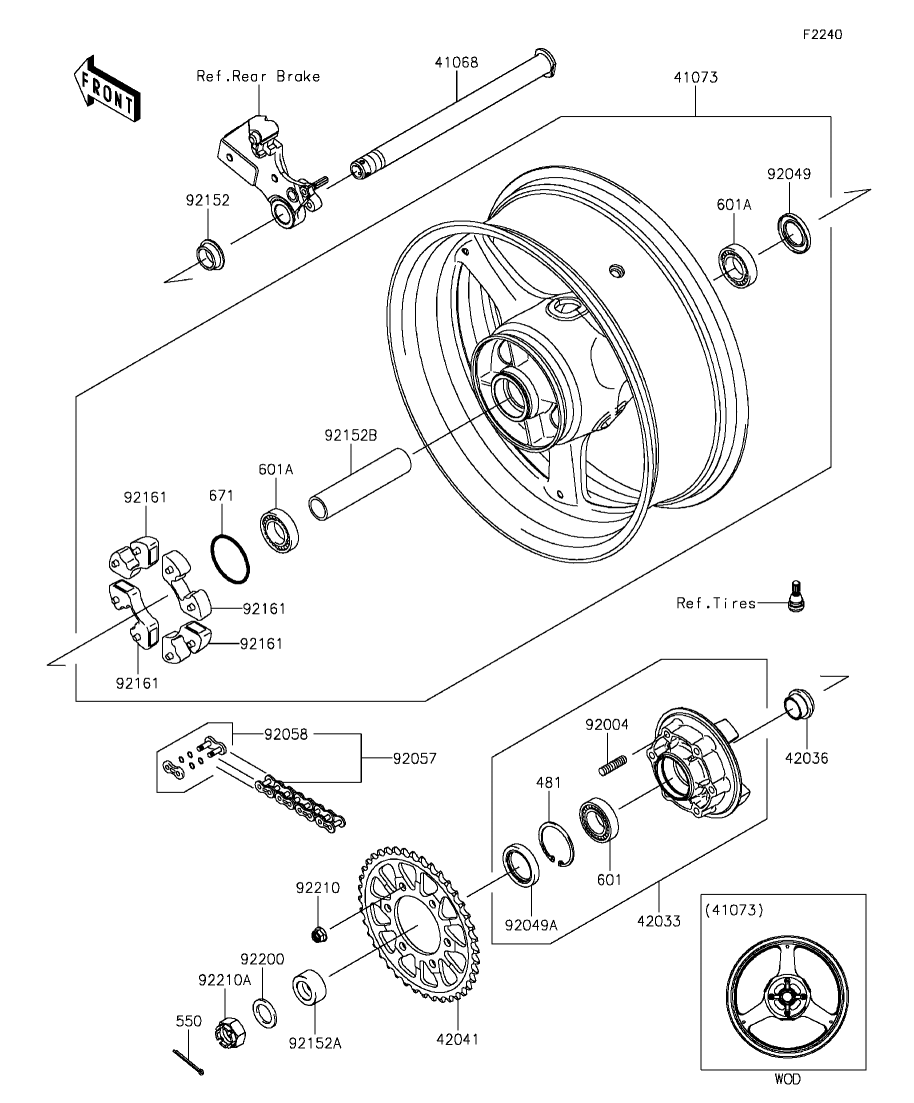 F2240

FRONT

Ref.Rear Brake

41068

41073

92152

601A

92049

92152B

601A

671

92161

92161

92161

92161

Ref.Tires

92058

92057

92004

42036

481

601

92049A

42033

92210

92200

92210A

550

92152A

42041

(41073)

WOD