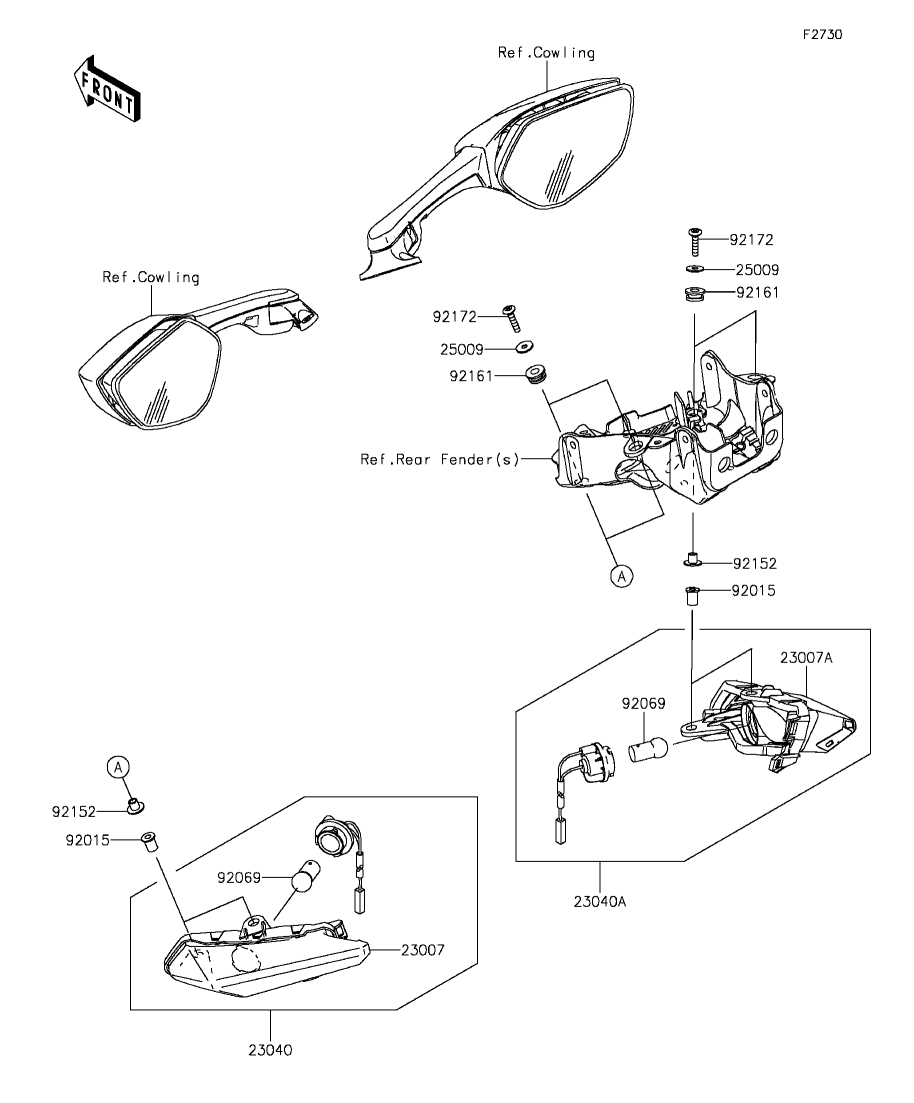 F2730

FRONT

Ref.Cowling

Ref.Cowling

92172
25009
92161

92172
25009
92161

Ref.Rear Fender(s)

A

92152
92015

23007A
92069

23040A

A
92152
92015
92069
23007

23040