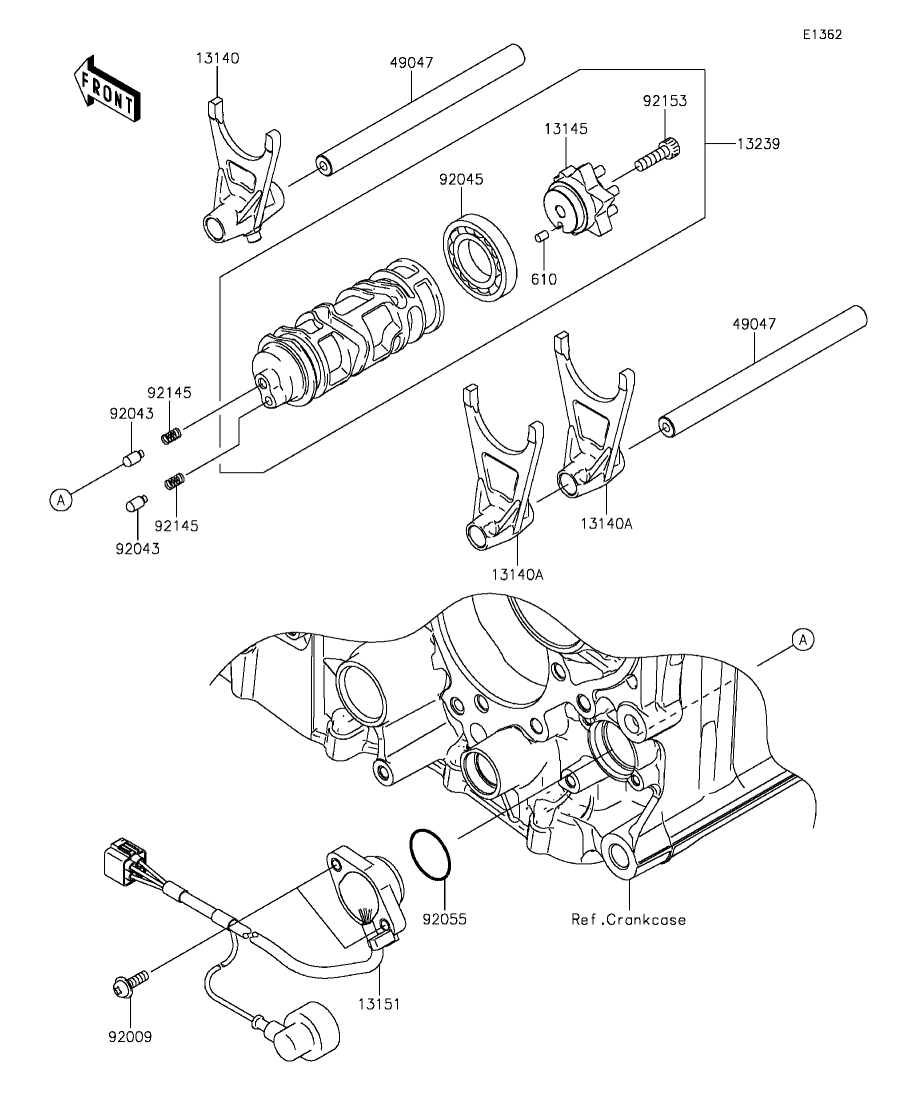 E1362

FRONT

13140

49047

92153

13145

13239

92045

610

49047

92145

92043

A

92145

92043

13140A

13140A

A

92055

Ref.Crankcase

13151

92009