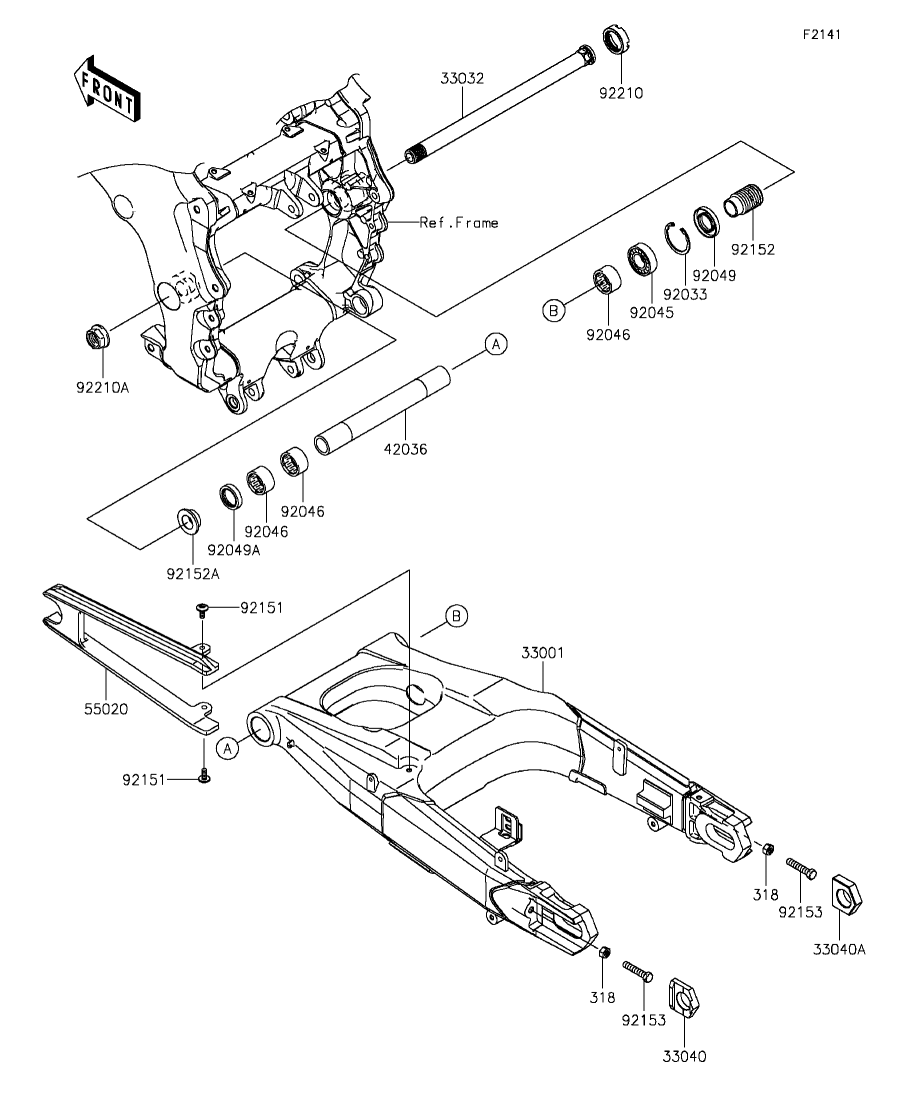 F2141

FRONT

33032

92210

Ref.Frame

92152
92049
92033
92045
B
92046

92210A

A

42036

92046
92046
92049A
92152A

92151

B

33001

55020

A

92151

318
92153
33040A

318
92153
33040