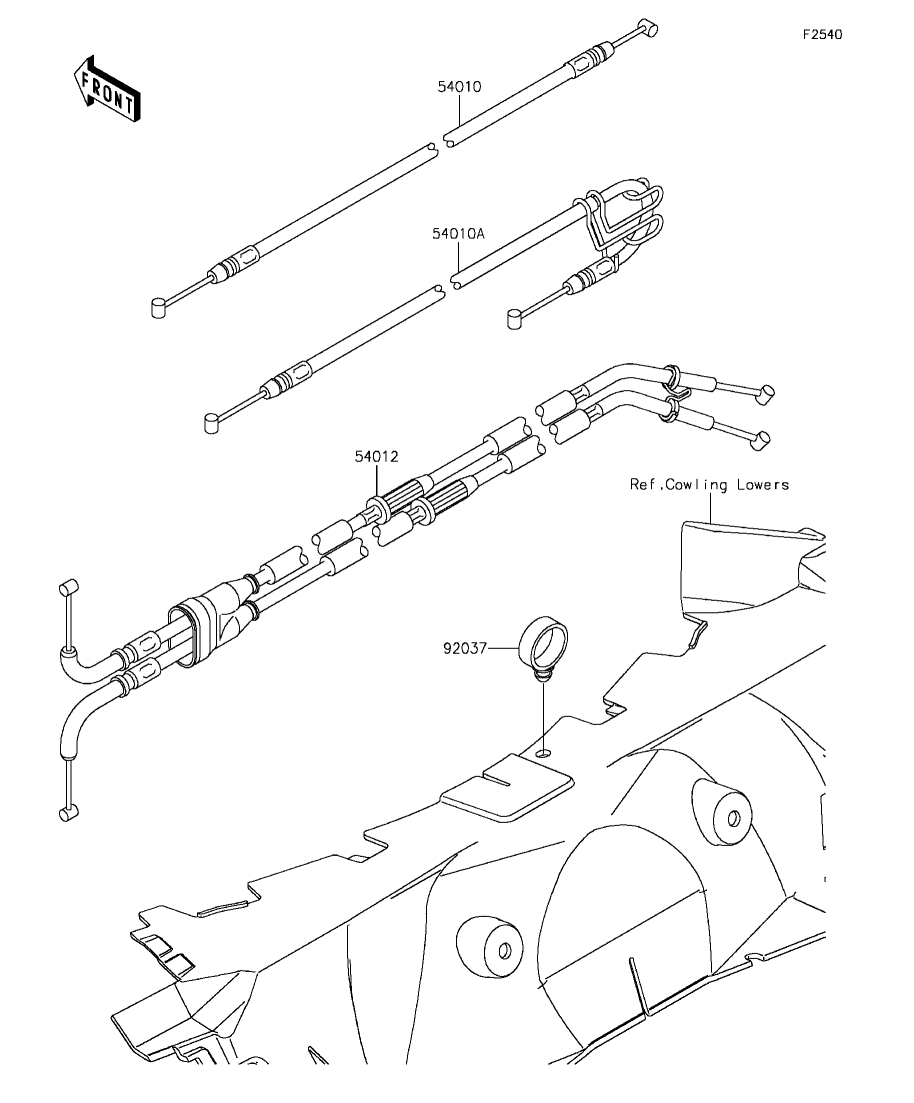 F2540

FRONT

54010

54010A

54012

Ref.Cowling Lowers

92037