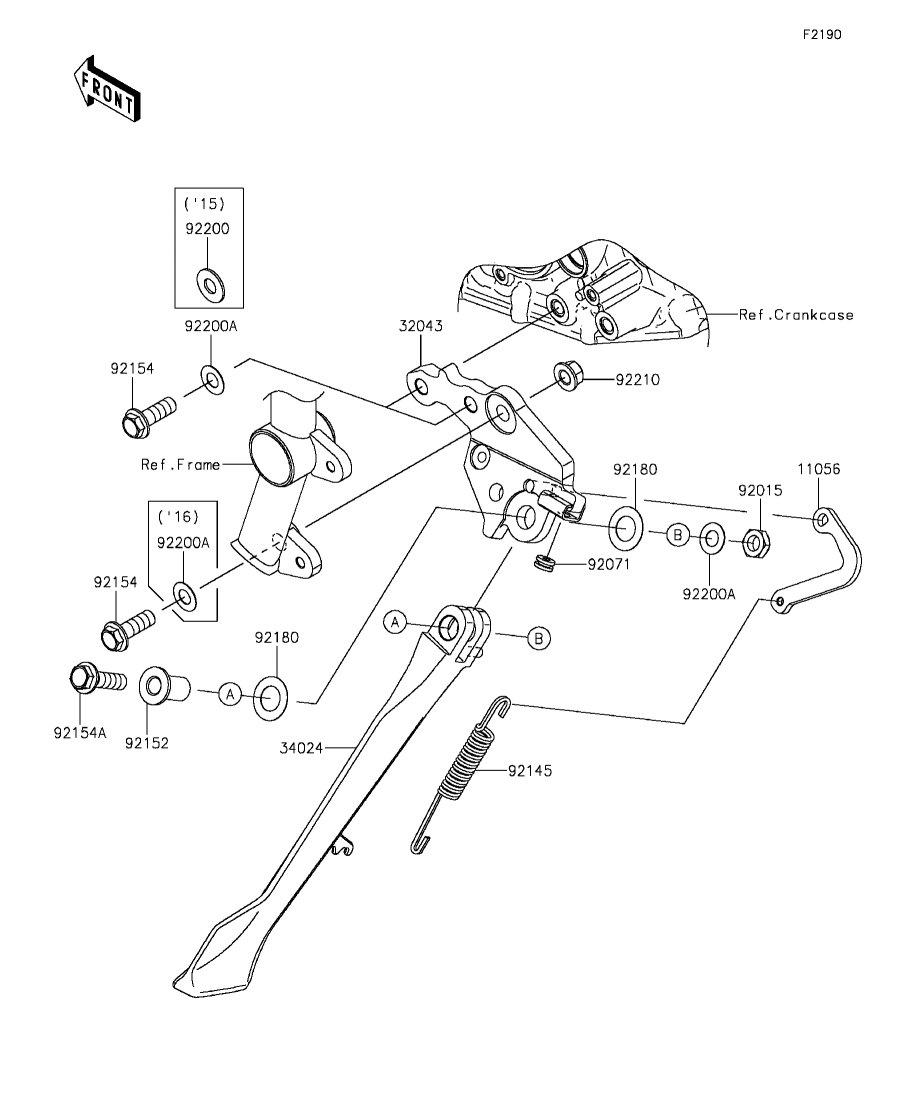 F2190

FRONT

('15)
92200

92200A

92154

32043

Ref.Crankcase

92210

Ref.Frame

92180

11056

92015

('16)
92200A

92154

92071

B

92200A

A

B

92180

92154A

92152

A

34024

92145