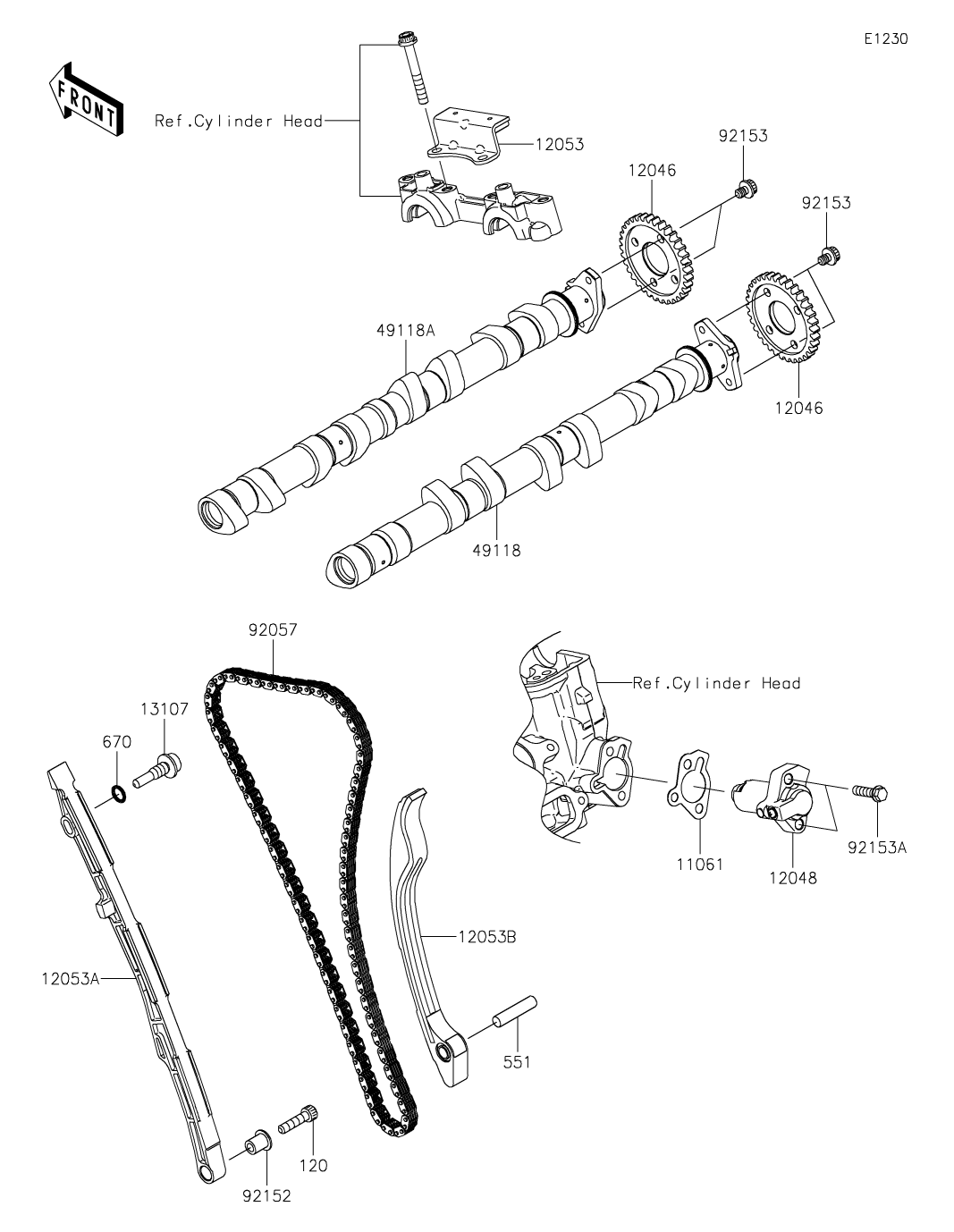 E1230

FRONT

Ref.Cylinder Head

12053

92153

12046

92153

49118A

12046

49118

92057

Ref.Cylinder Head

13107

670

11061

12048

92153A

12053B

12053A

551

120

92152