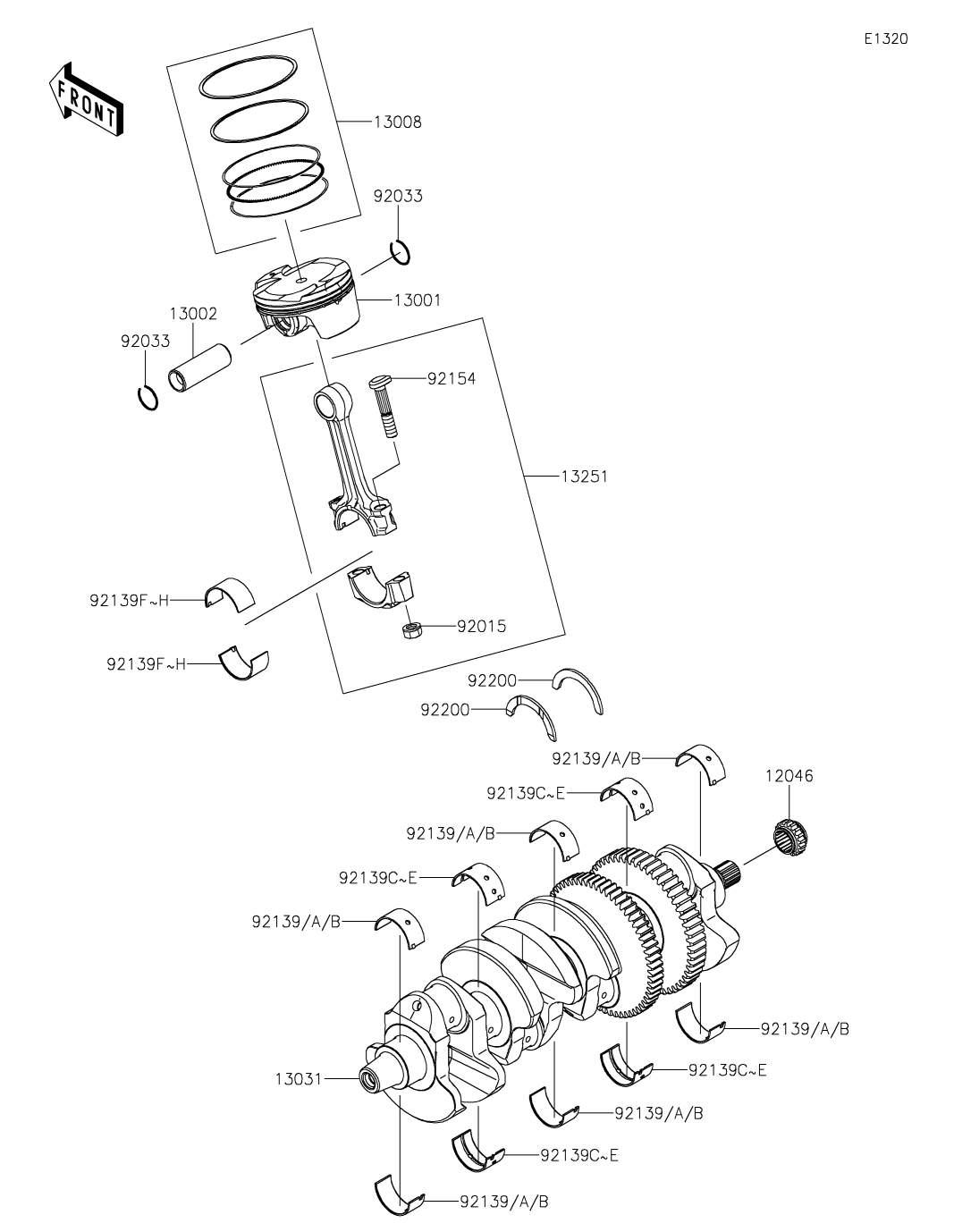 E1320

FRONT

13008
92033
13001
13002
92033
92154
13251
92139F~H
92015
92139F~H
92200
92200
92139/A/B
12046
92139C~E
92139/A/B
92139C~E
92139/A/B
92139/A/B
92139C~E
13031
92139/A/B
92139C~E
92139/A/B