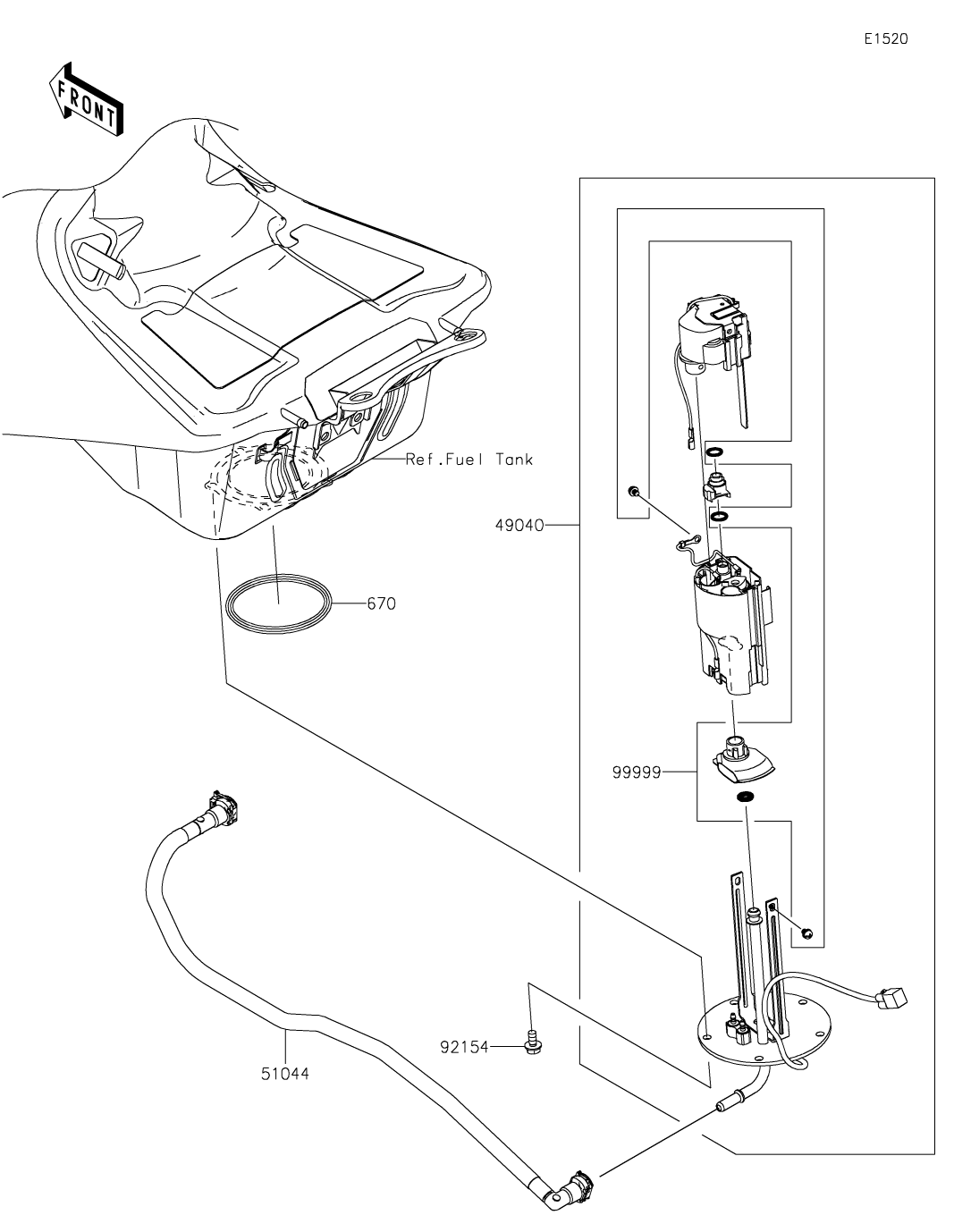 E1520

FRONT

Ref.Fuel Tank

49040

670

99999

92154

51044