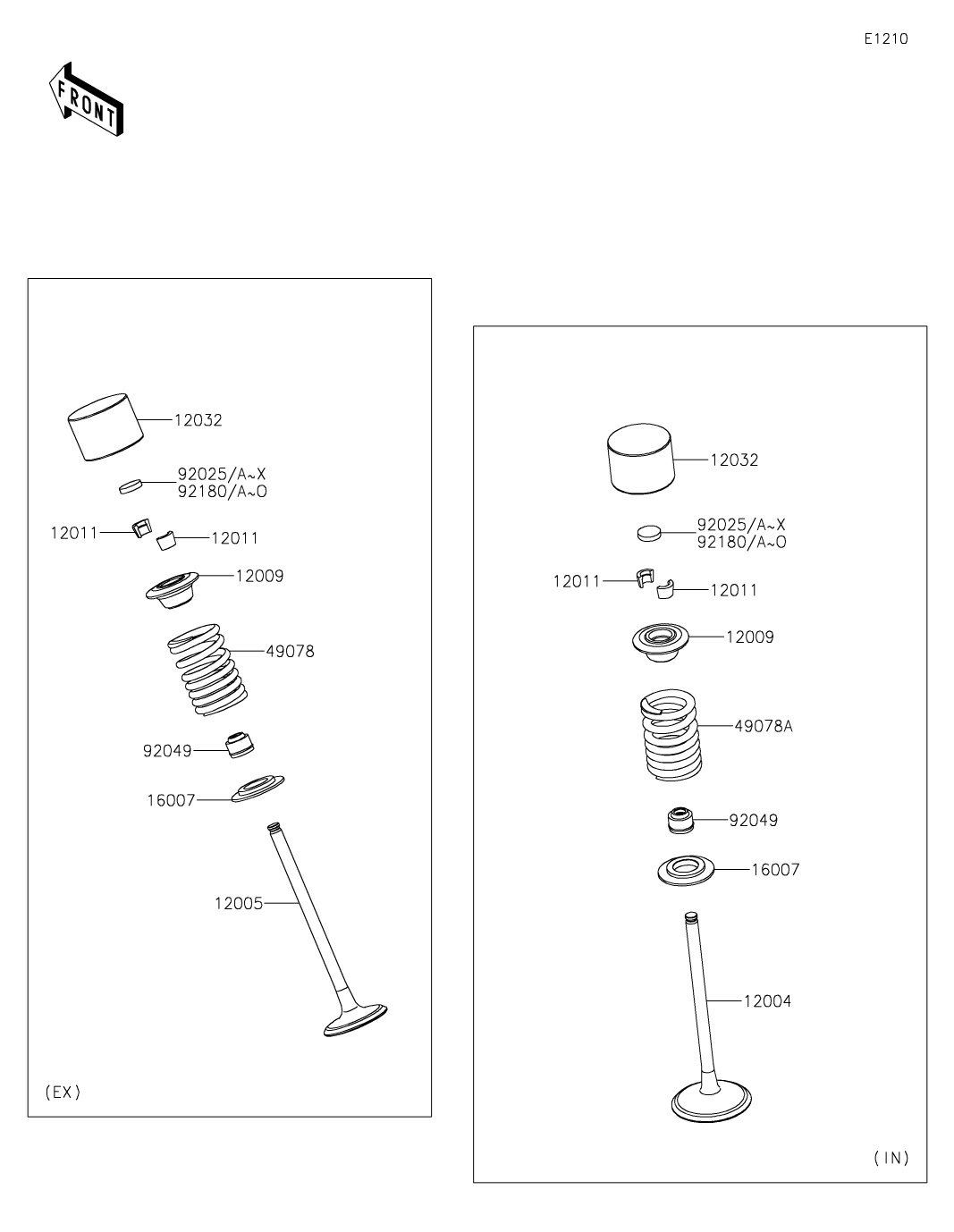 E1210

FRONT

12032
92025/A~X
92180/A~O
12011
12011
12009
49078
92049
16007
12005
(EX)

12032
92025/A~X
92180/A~O
12011
12011
12009
49078A
92049
16007
12004
(IN)