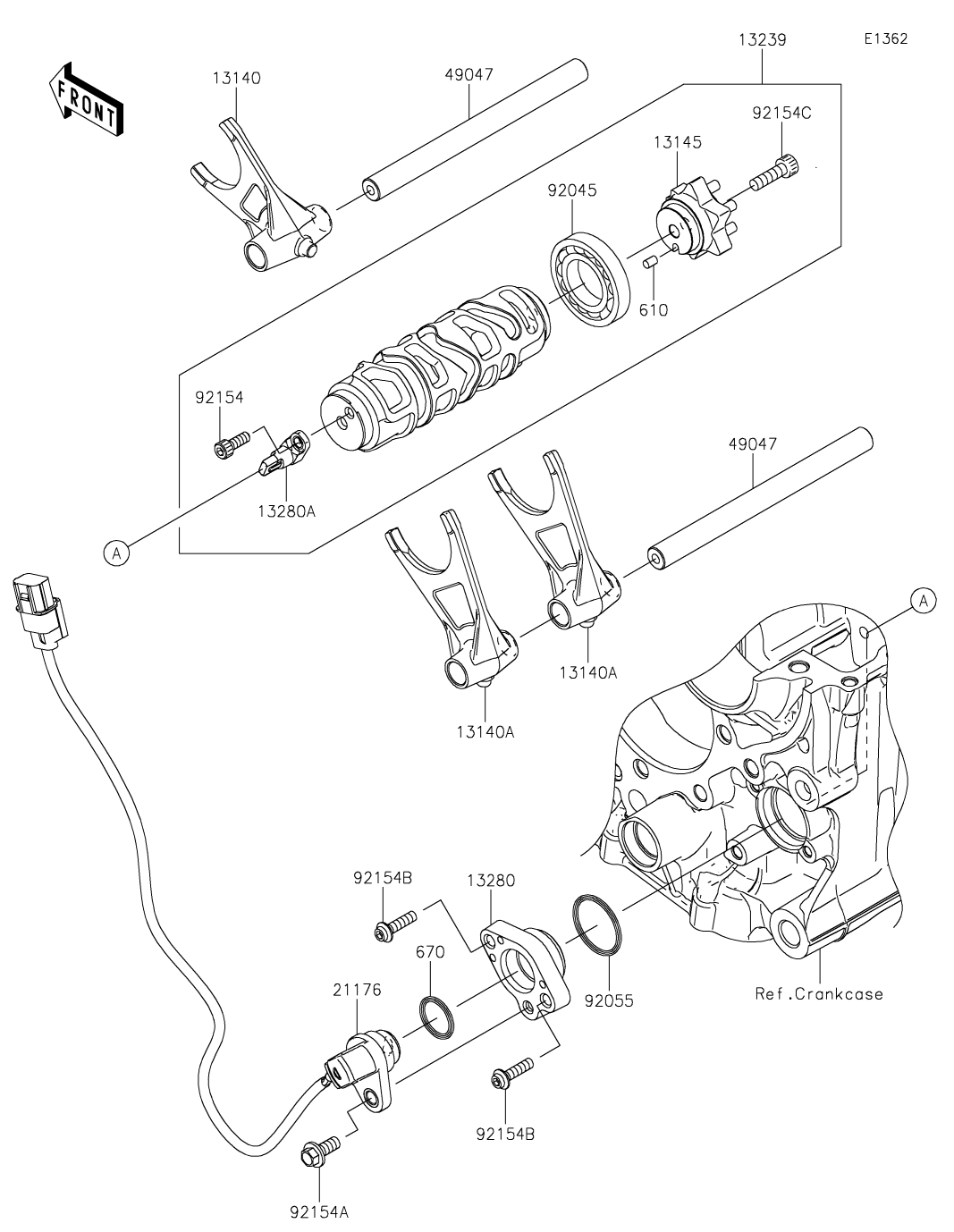 E1362

FRONT

13239

13140

49047

92154C

13145

92045

610

92154

13280A

A

49047

A

13140A

13140A

92154B

13280

670

21176

92055

Ref.Crankcase

92154B

92154A