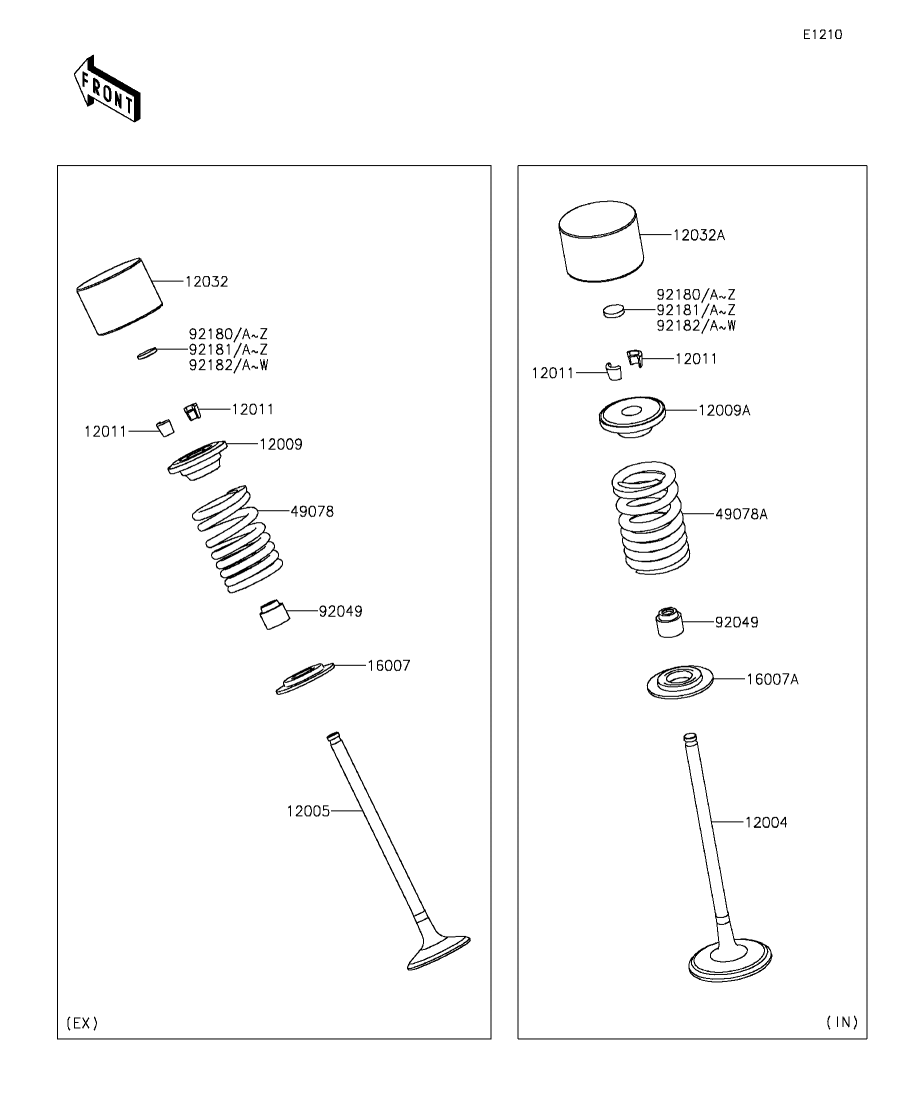 E1210

FRONT

12032
92180/A~Z
92181/A~Z
92182/A~W
12011
12011
12009
49078
92049
16007
12005
(EX)

12032A
92180/A~Z
92181/A~Z
92182/A~W
12011
12011
12009A
49078A
92049
16007A
12004
(IN)