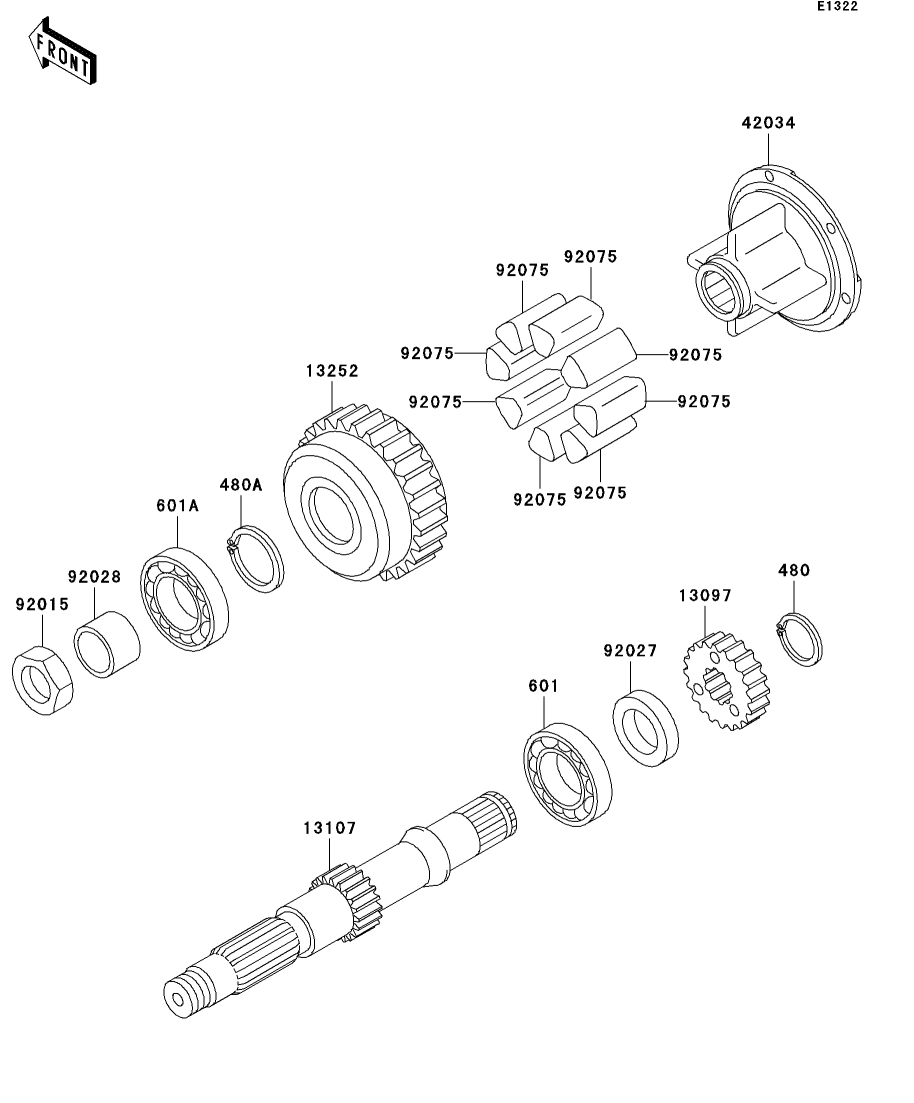 E1322

FRONT

42034

92075
92075
92075
92075
92075
92075
92075
92075

13252

480A
601A
92028
92015

480
13097
92027
601

13107