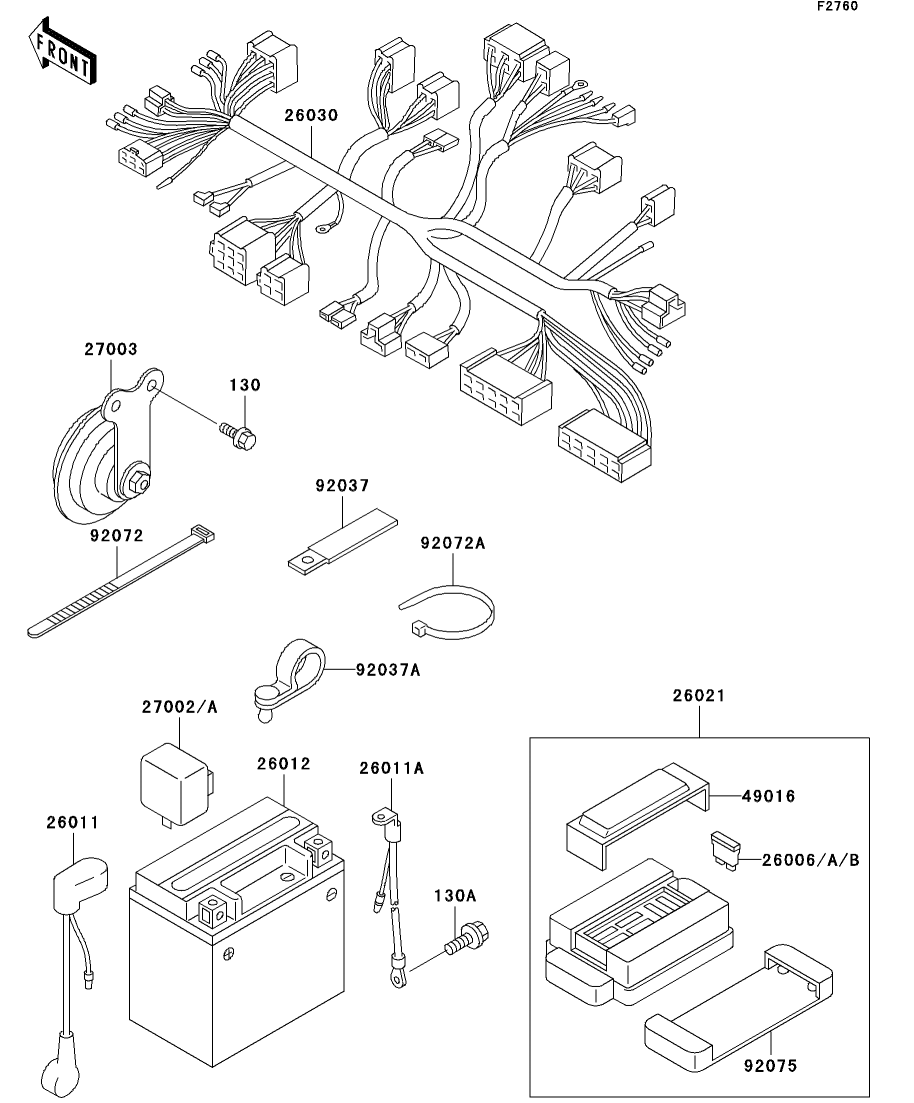 F2760

FRONT

26030

27003

130

92037

92072

92072A

92037A

27002/A

26012

26011A

26011

130A

26021

49016

26006/A/B

92075